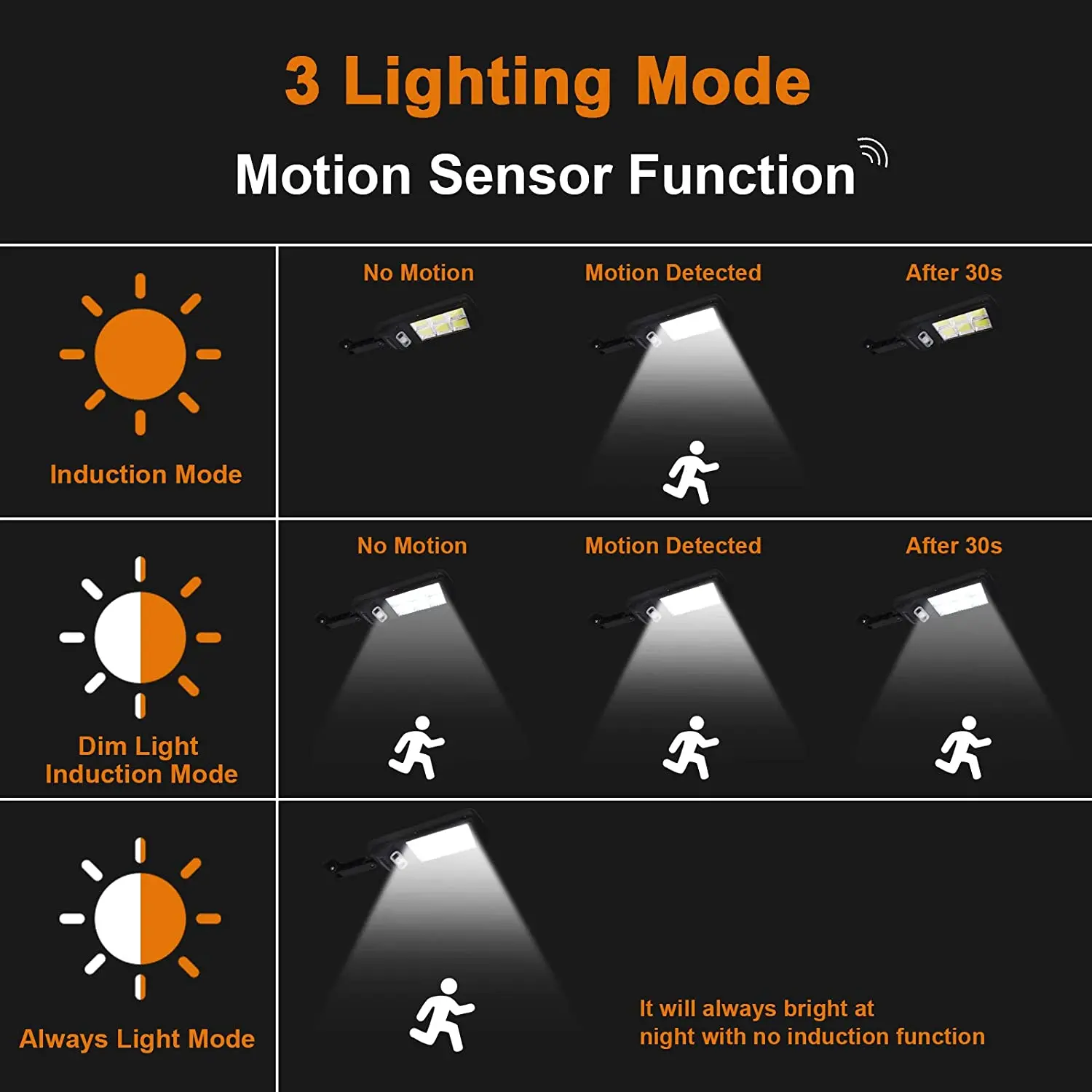 3 Lighting Mode

Motion Sensor Function

Induction Mode

No Motion

Motion Detected

After 30s

Dim Light Induction Mode

No Motion

Motion Detected

After 30s

Always Light Mode

It will always bright at night with no induction function