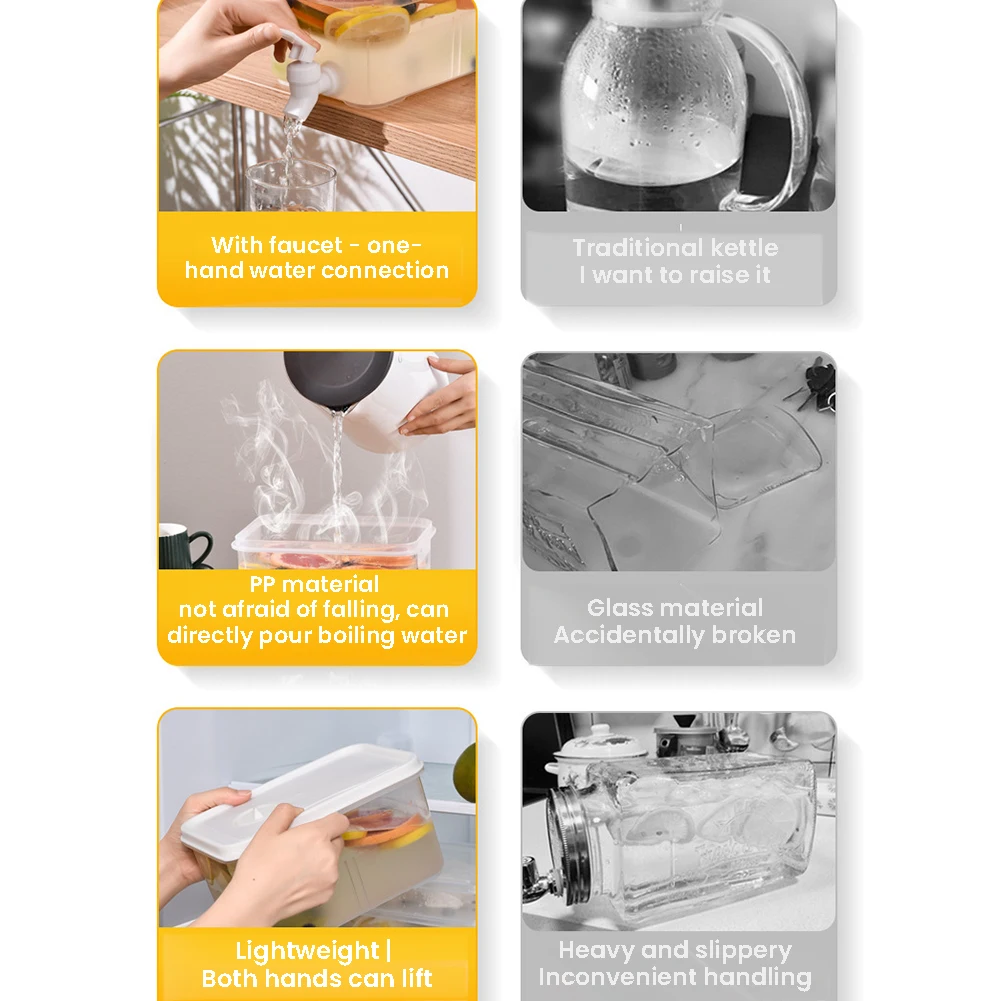 With faucet - one-hand water connection

Traditional kettle
I want to raise it

PP material
not afraid of falling, can directly pour boiling water

Glass material
Accidentally broken

Lightweight |
Both hands can lift

Heavy and slippery
Inconvenient handling