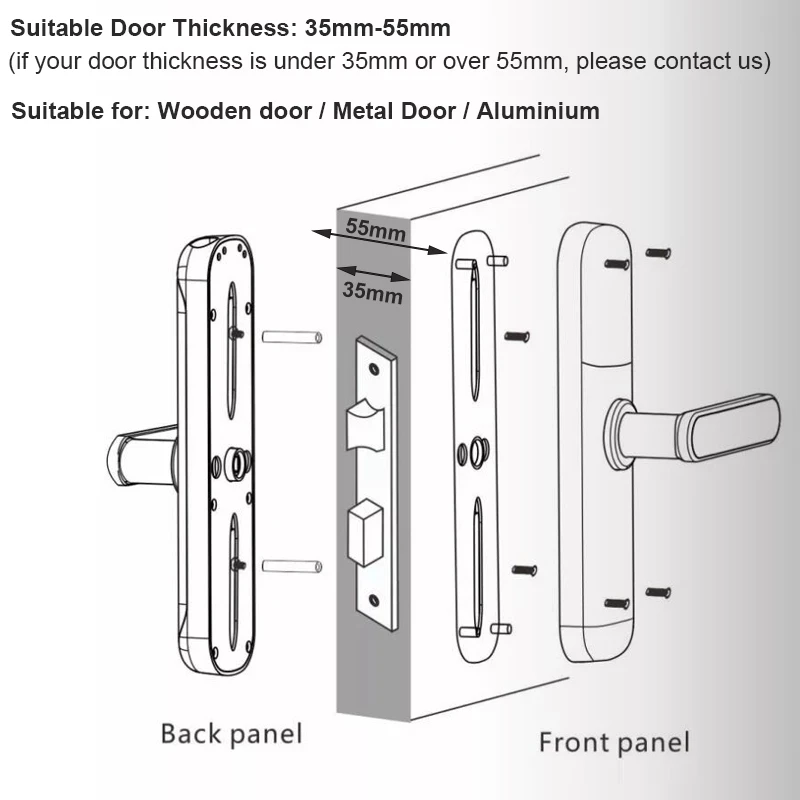 Suitable Door Thickness: 35mm-55mm
(if your door thickness is under 35mm or over 55mm, please contact us)

Suitable for: Wooden door / Metal Door / Aluminium

55mm

35mm

Back panel

Front panel