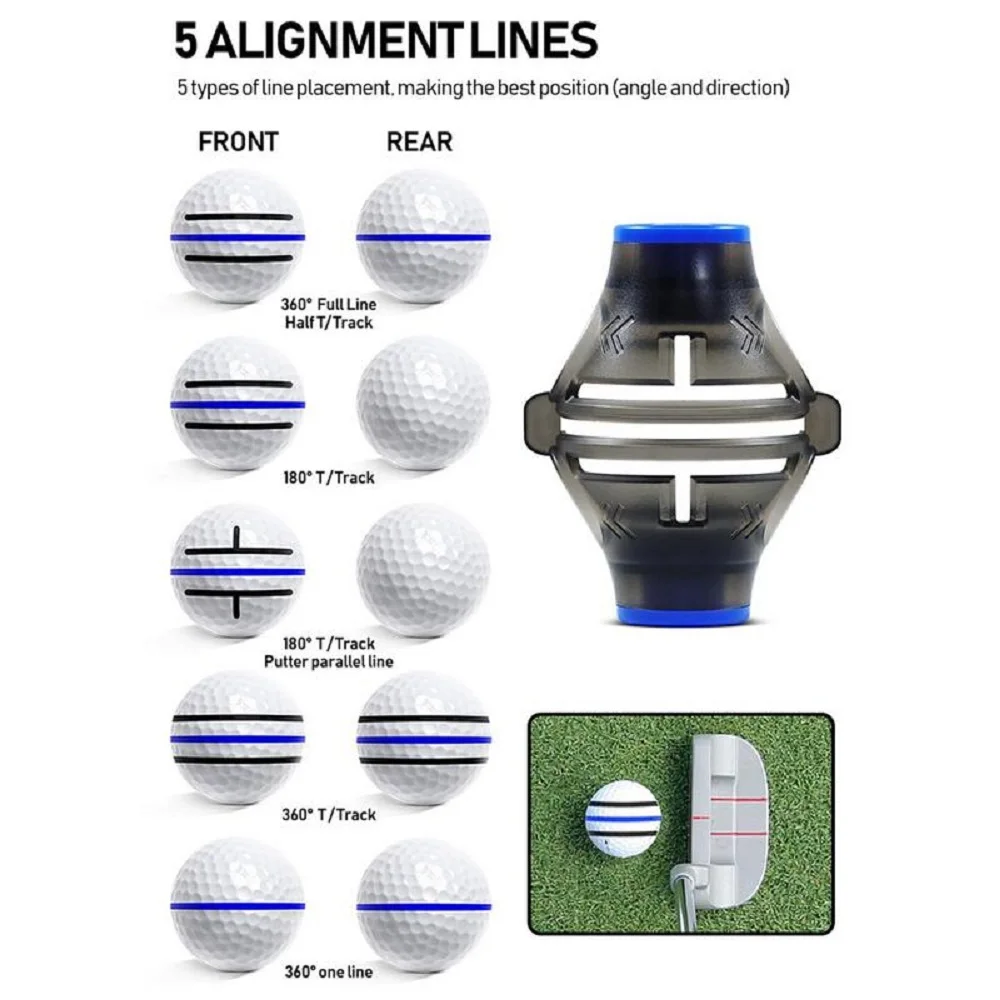 5 ALIGNMENT LINES

5 types of line placement, making the best position (angle and direction)

FRONT

REAR

360° Full Line
Half T/Track

180° T/Track

180° T/Track
Putter parallel line

360° T/Track

360° one line