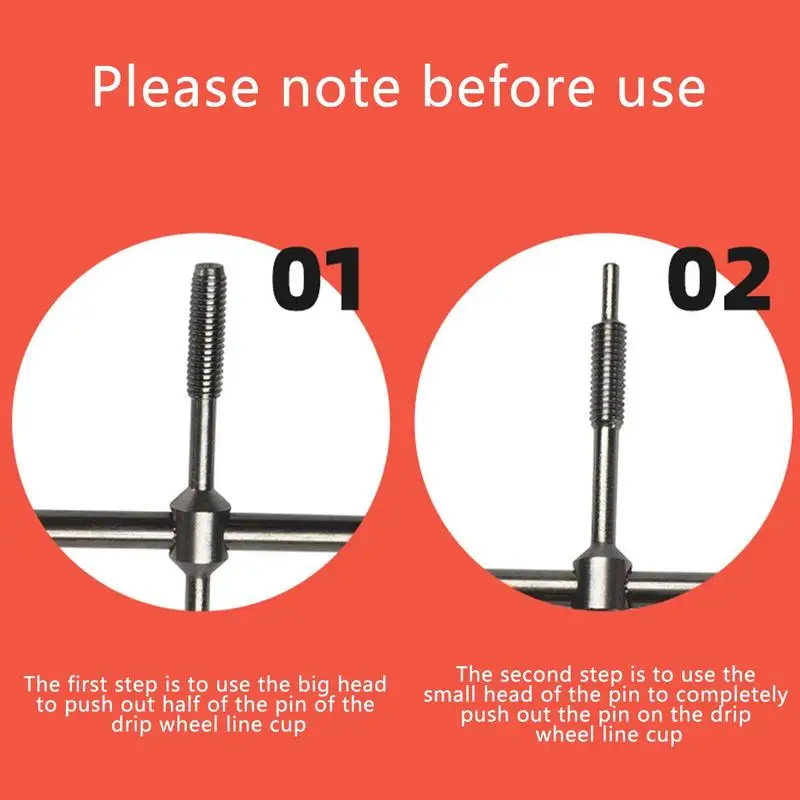 Please note before use

01

02

The first step is to use the big head to push out half of the pin of the drip wheel line cup

The second step is to use the small head of the pin to completely push out the pin on the drip wheel line cup