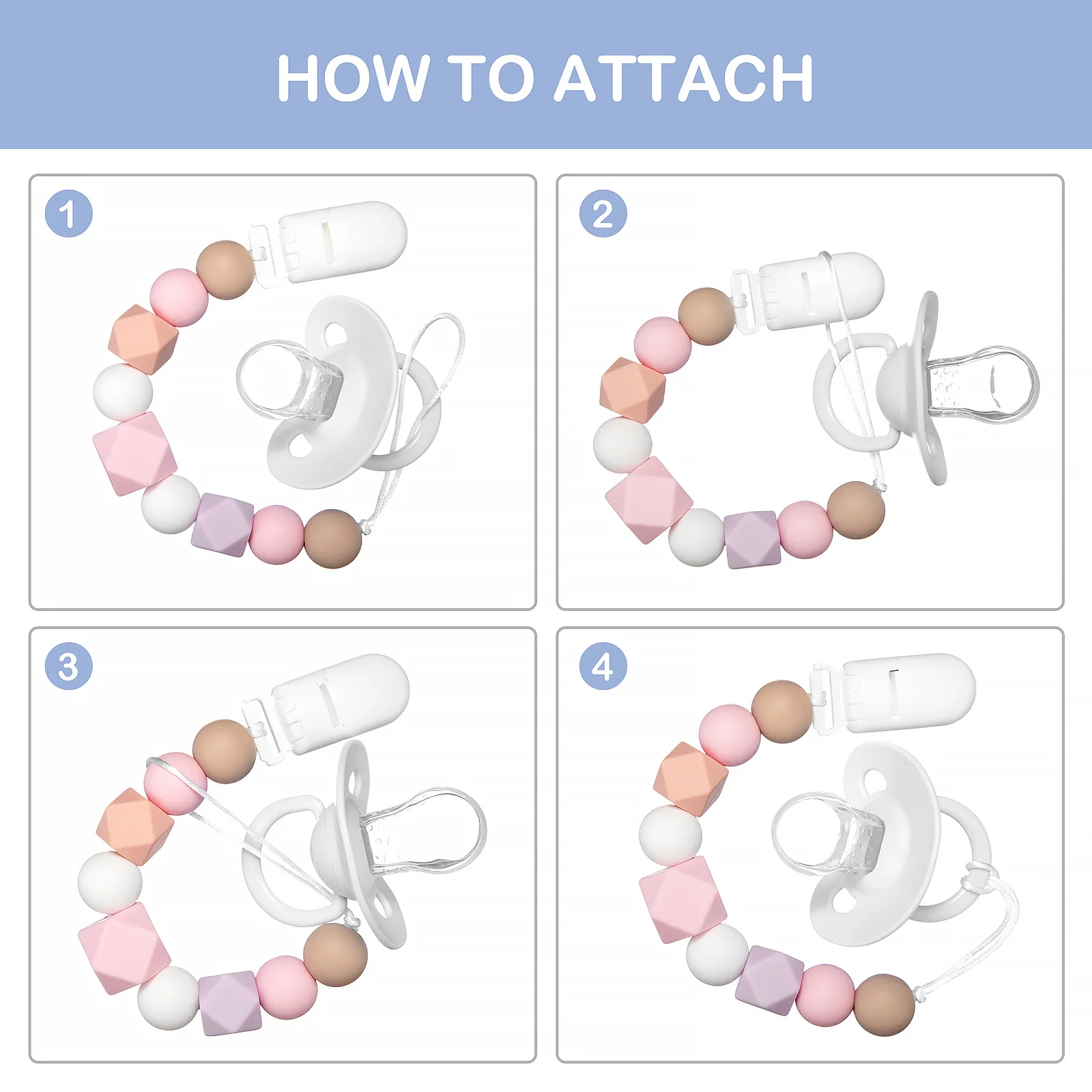 HOW TO ATTACH

1

2

3

4