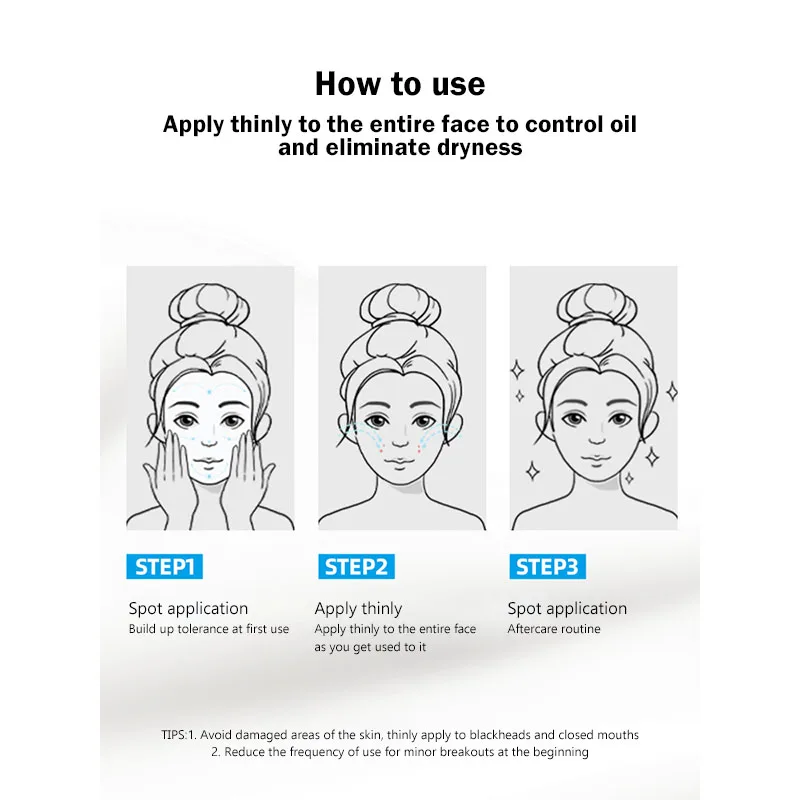 How to use

Apply thinly to the entire face to control oil and eliminate dryness

STEP1

Spot application
Build up tolerance at first use

STEP2

Apply thinly
Apply thinly to the entire face as you get used to it

STEP3

Spot application
Aftercare routine

TIPS:1. Avoid damaged areas of the skin, thinly apply to blackheads and closed mouths
2. Reduce the frequency of use for minor breakouts at the beginning