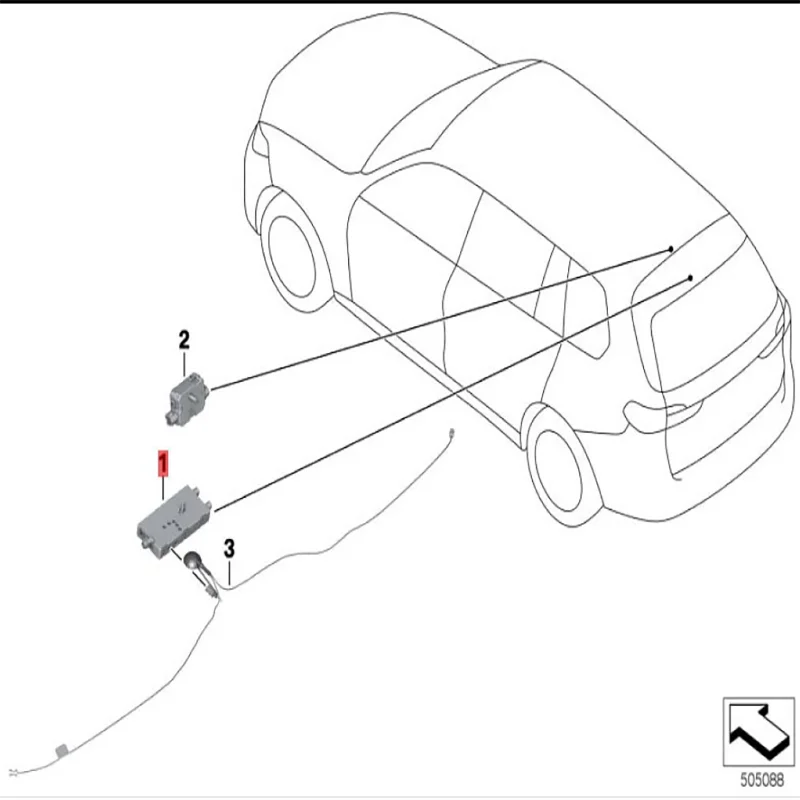 2

1

3

505088