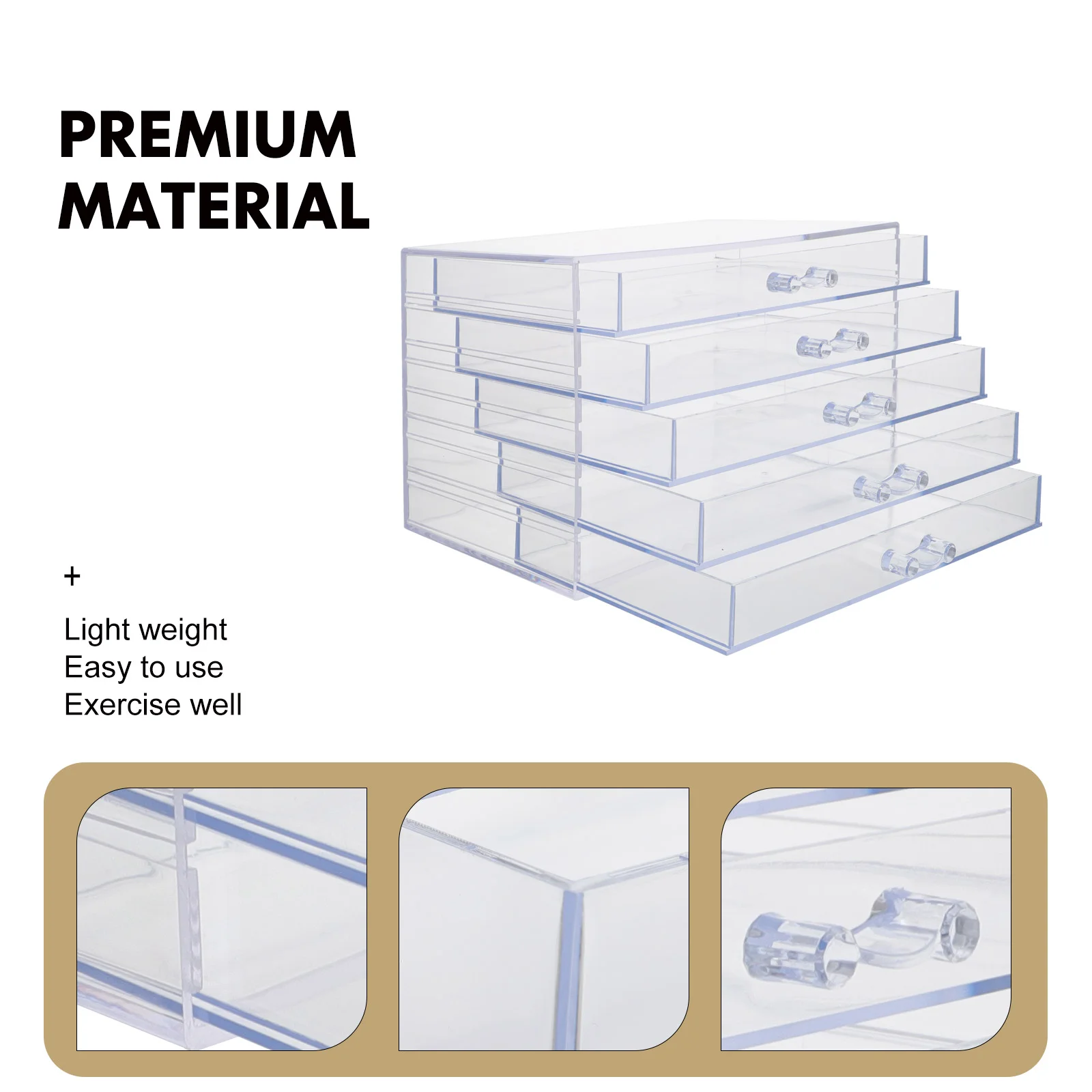 PREMIUM MATERIAL

+

Light weight
Easy to use
Exercise well