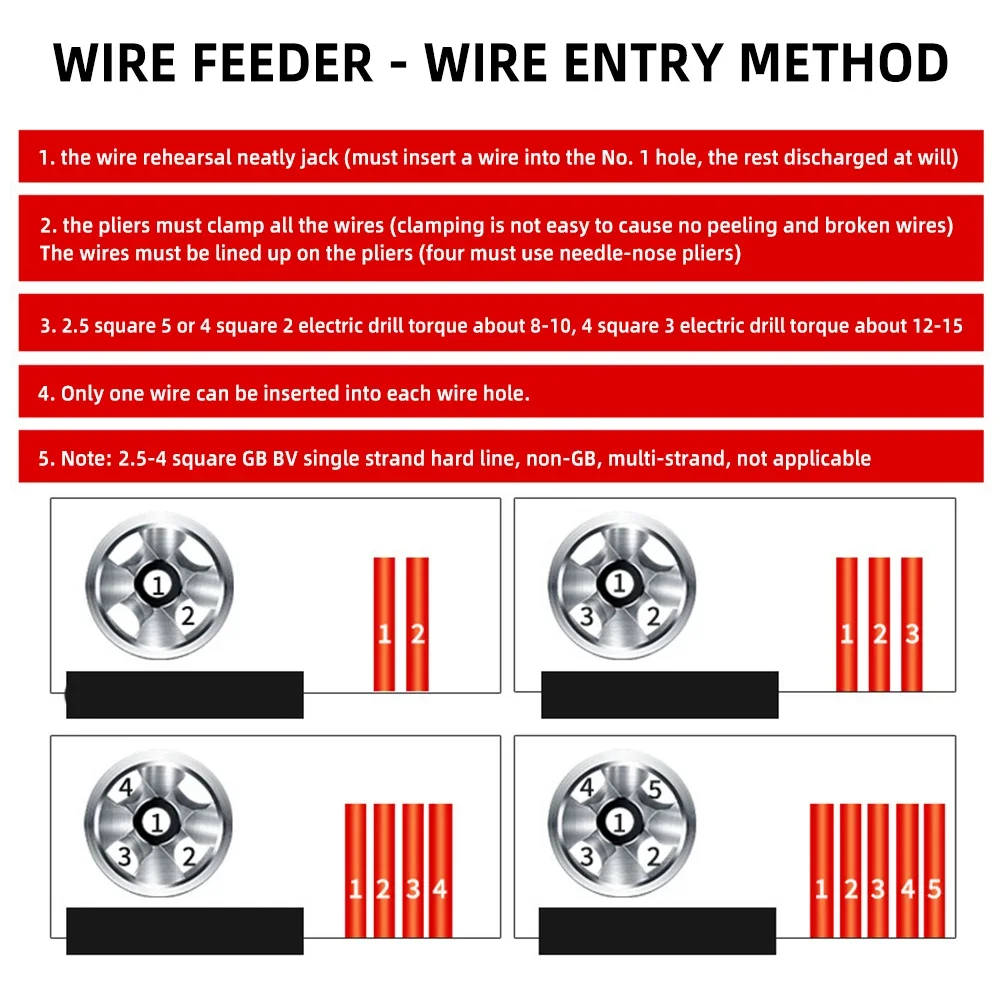 WIRE FEEDER - WIRE ENTRY METHOD

1. the wire rehearsal neatly jack (must insert a wire into the No. 1 hole, the rest discharged at will)

2. the pliers must clamp all the wires (clamping is not easy to cause no peeling and broken wires) The wires must be lined up on the pliers (four must use needle-nose pliers)

3. 2.5 square 5 or 4 square 2 electric drill torque about 8-10, 4 square 3 electric drill torque about 12-15

4. Only one wire can be inserted into each wire hole.

5. Note: 2.5-4 square GB BV single strand hard line, non-GB, multi-strand, not applicable

1 2 1 2

1 3 2 1 2 3

4 1 3 2 1 2 3 4

4 5 1 3 2 1 2 3 4 5