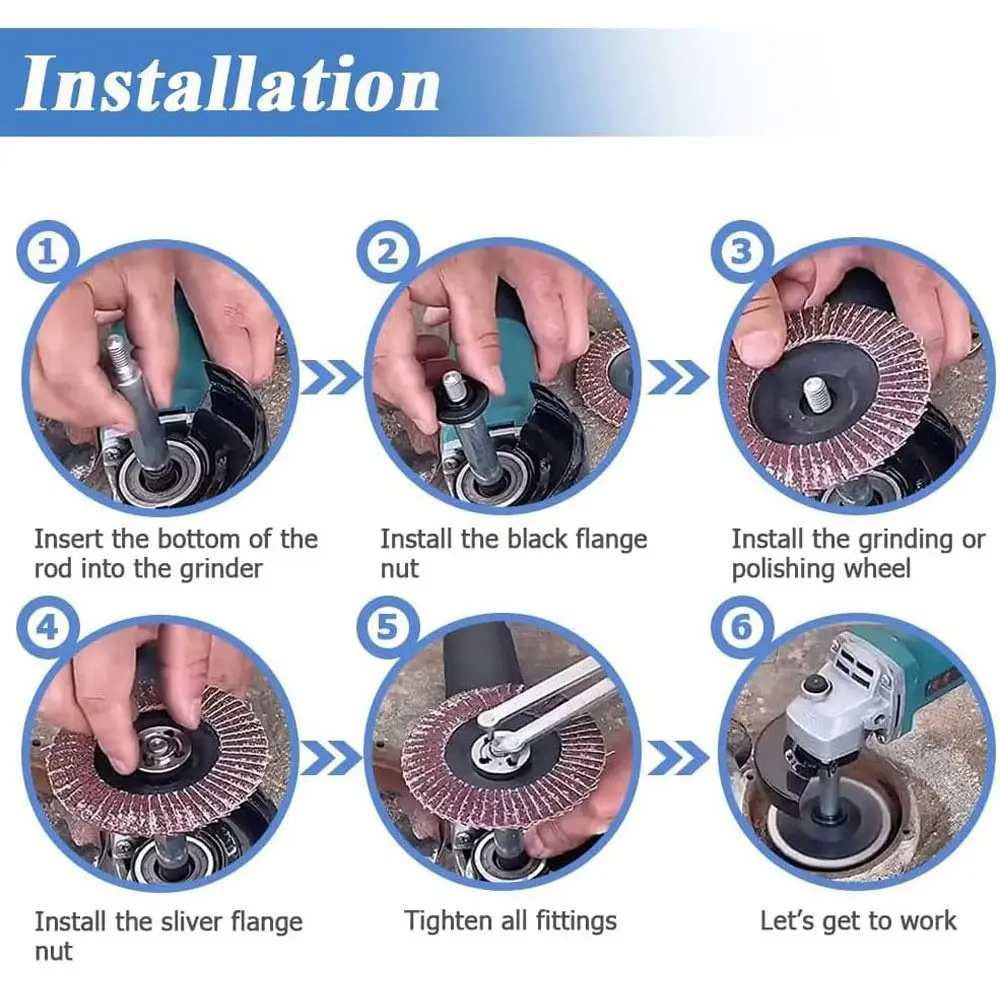 Installation

1
Insert the bottom of the rod into the grinder

2
Install the black flange nut

3
Install the grinding or polishing wheel

4
Install the sliver flange nut

5
Tighten all fittings

6
Let's get to work