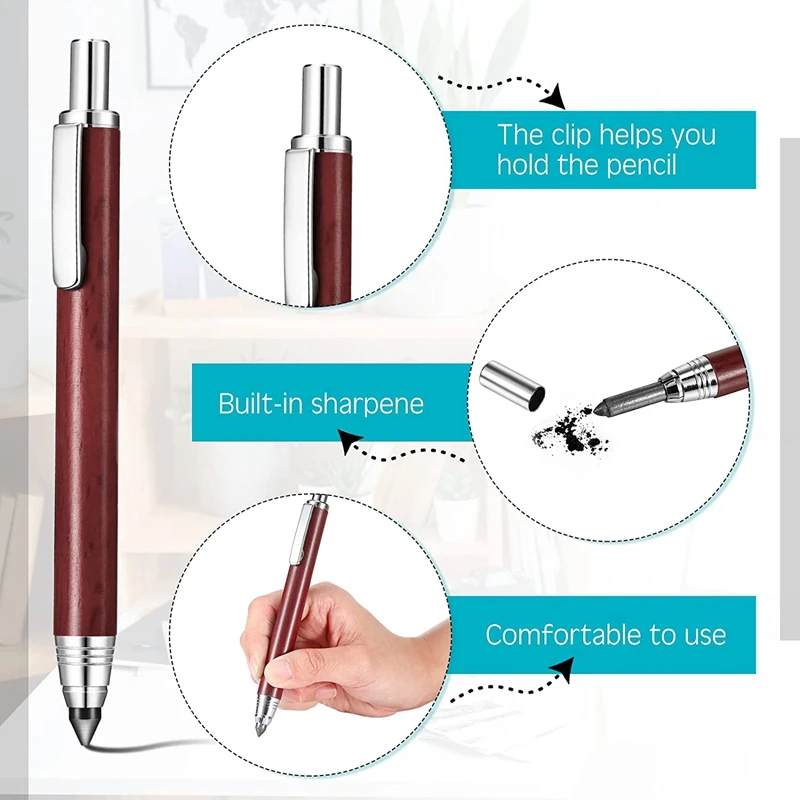 The clip helps you hold the pencil

Built-in sharpene

Comfortable to use