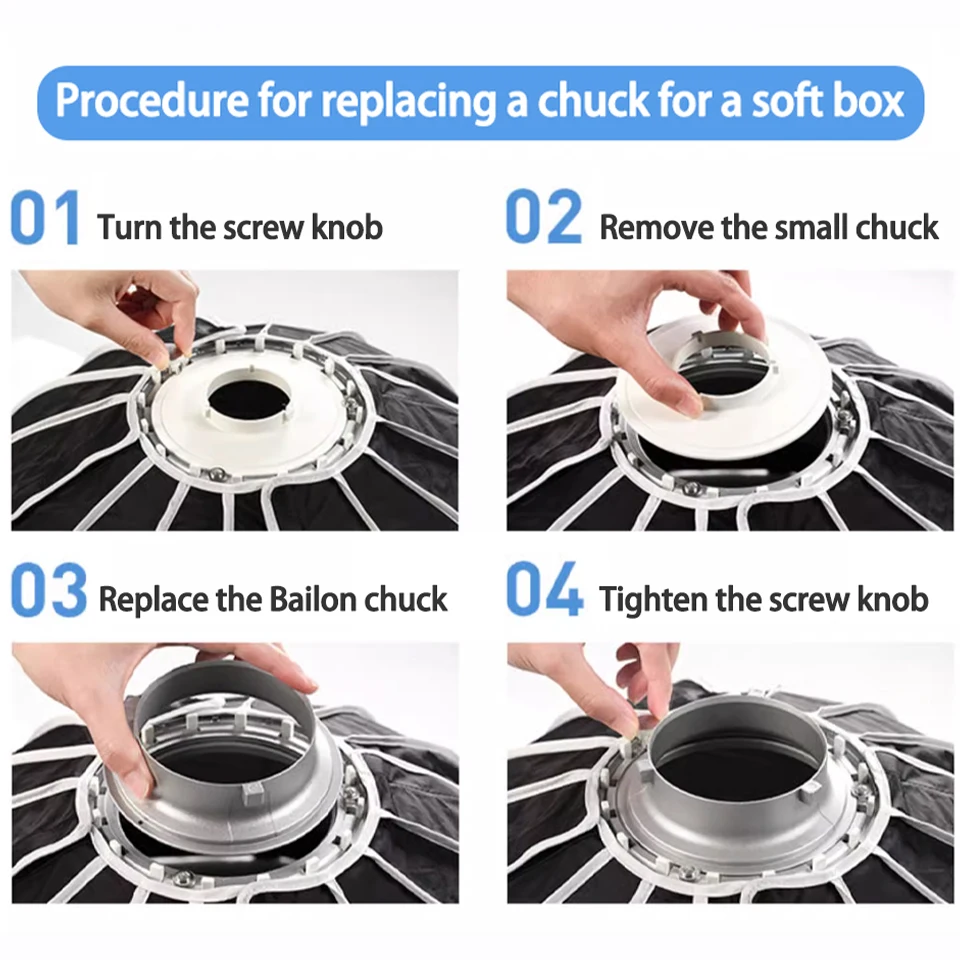 Procedure for replacing a chuck for a soft box

01 Turn the screw knob

02 Remove the small chuck

03 Replace the Bailon chuck

04 Tighten the screw knob