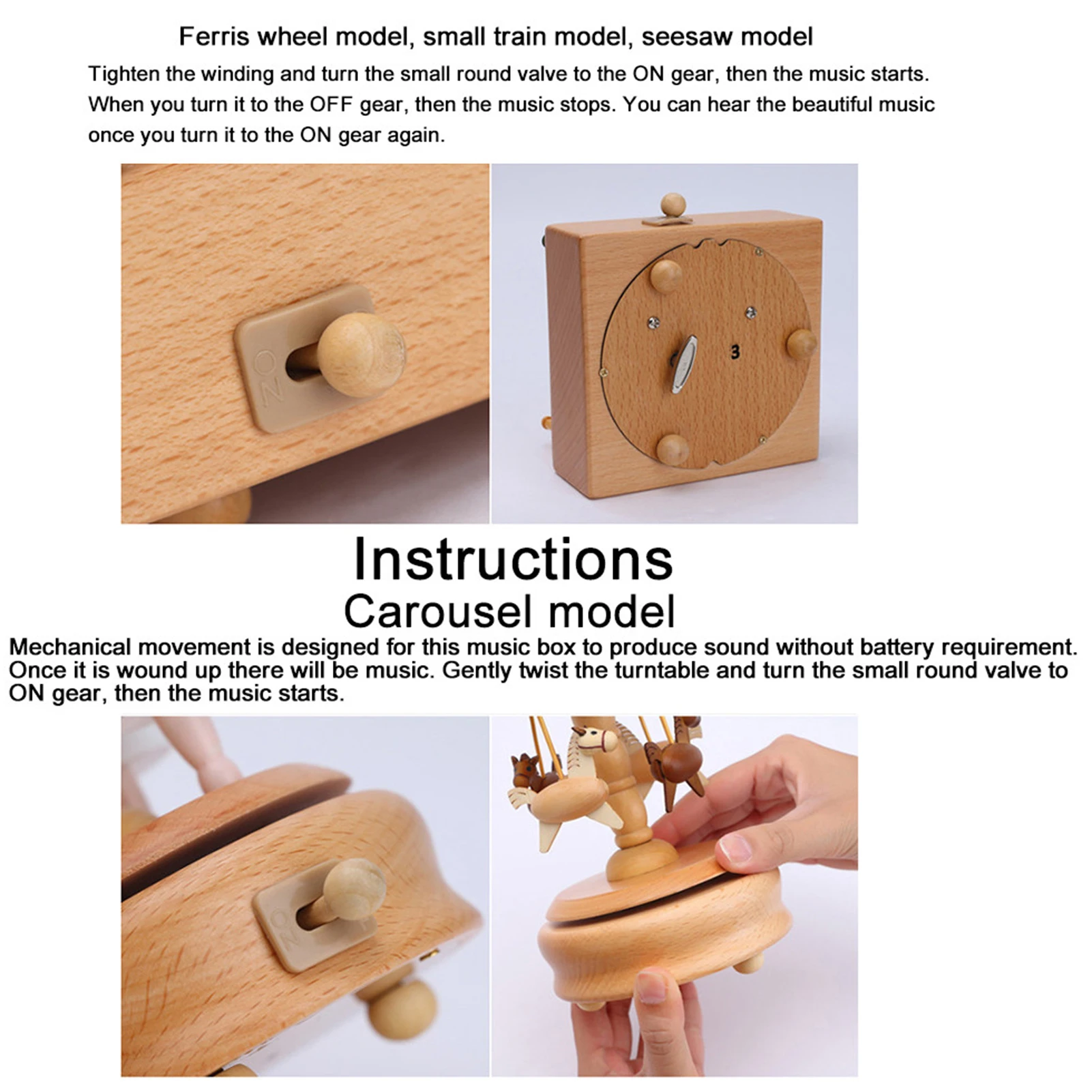 Ferris wheel model, small train model, seesaw model

Tighten the winding and turn the small round valve to the ON gear, then the music starts. When you turn it to the OFF gear, then the music stops. You can hear the beautiful music once you turn it to the ON gear again.

ON

3

Instructions

Carousel model

Mechanical movement is designed for this music box to produce sound without battery requirement. Once it is wound up there will be music. Gently twist the turntable and turn the small round valve to ON gear, then the music starts.

ON