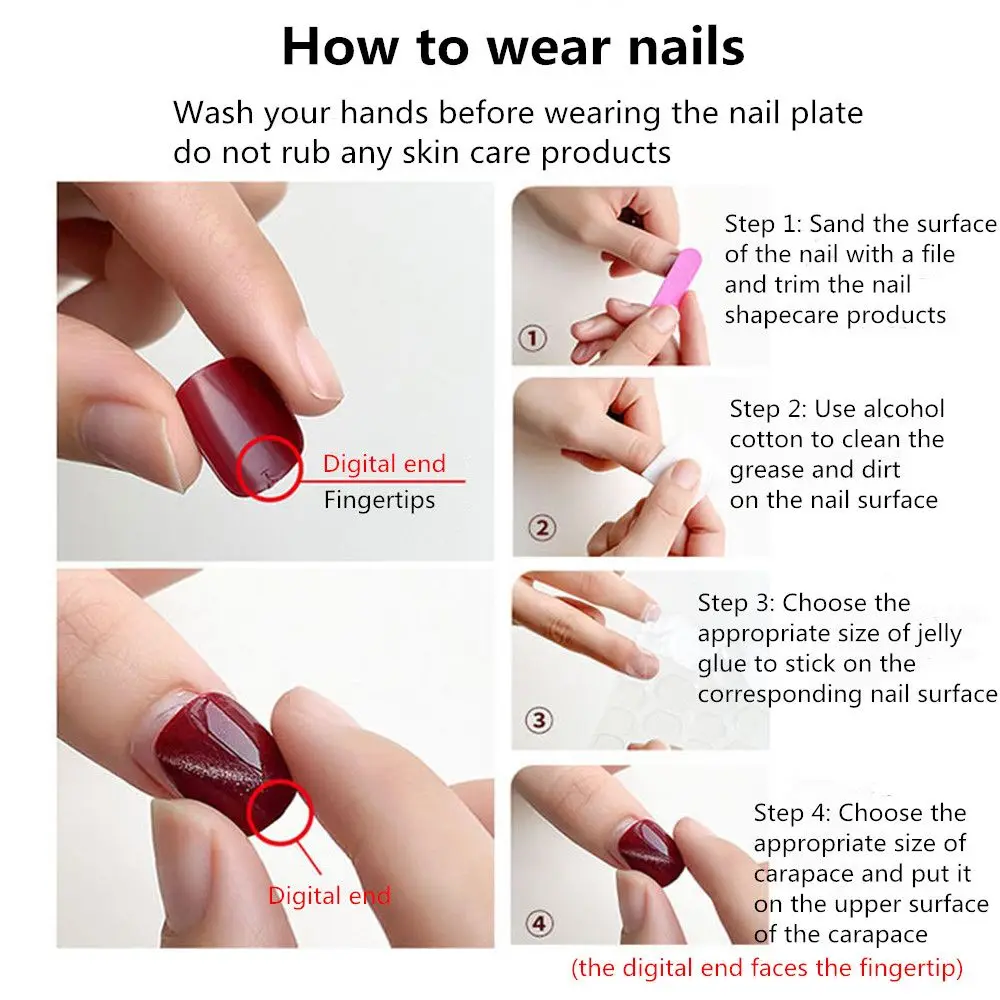 How to wear nails

Wash your hands before wearing the nail plate do not rub any skin care products

Digital end
Fingertips

Digital end

①
Step 1: Sand the surface of the nail with a file and trim the nail shapecare products

②
Step 2: Use alcohol cotton to clean the grease and dirt on the nail surface

③
Step 3: Choose the appropriate size of jelly glue to stick on the corresponding nail surface

④
Step 4: Choose the appropriate size of carapace and put it on the upper surface of the carapace
(the digital end faces the fingertip)