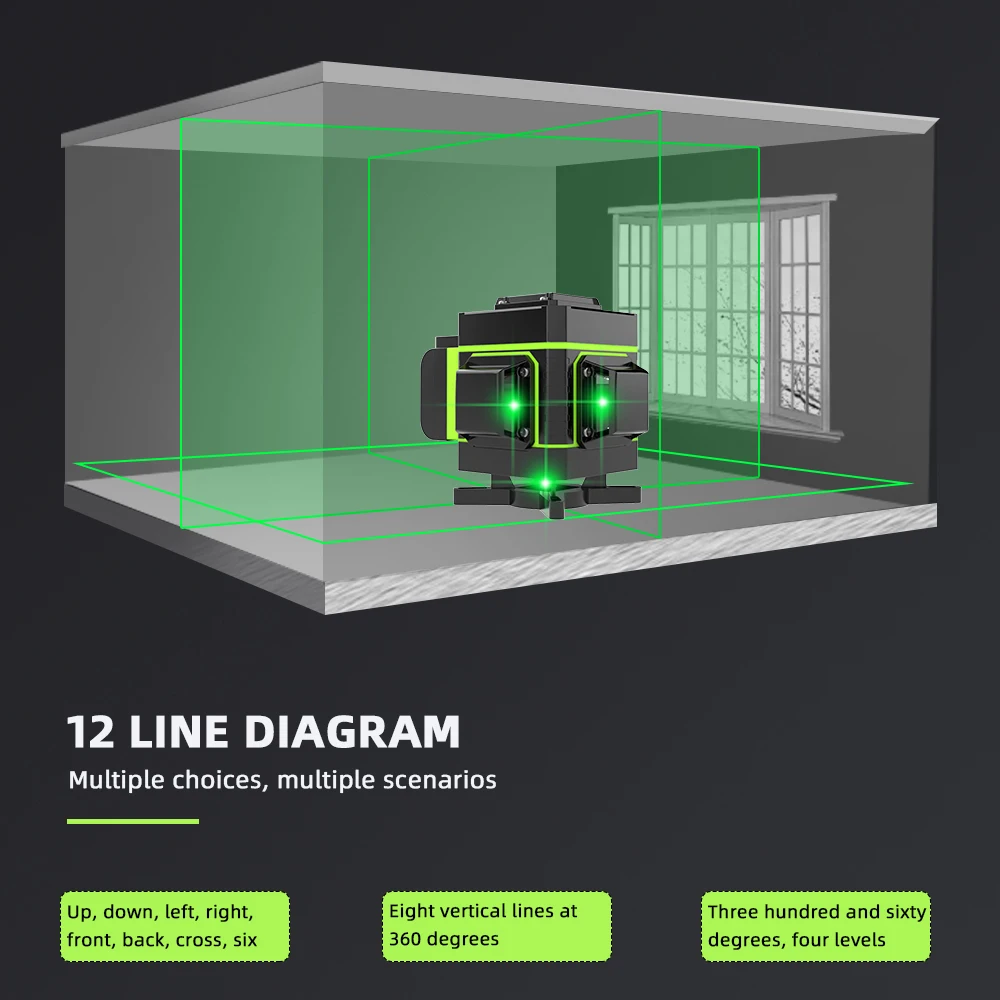 12 LINE DIAGRAM
Multiple choices, multiple scenarios

Up, down, left, right, front, back, cross, six

Eight vertical lines at 360 degrees

Three hundred and sixty degrees, four levels