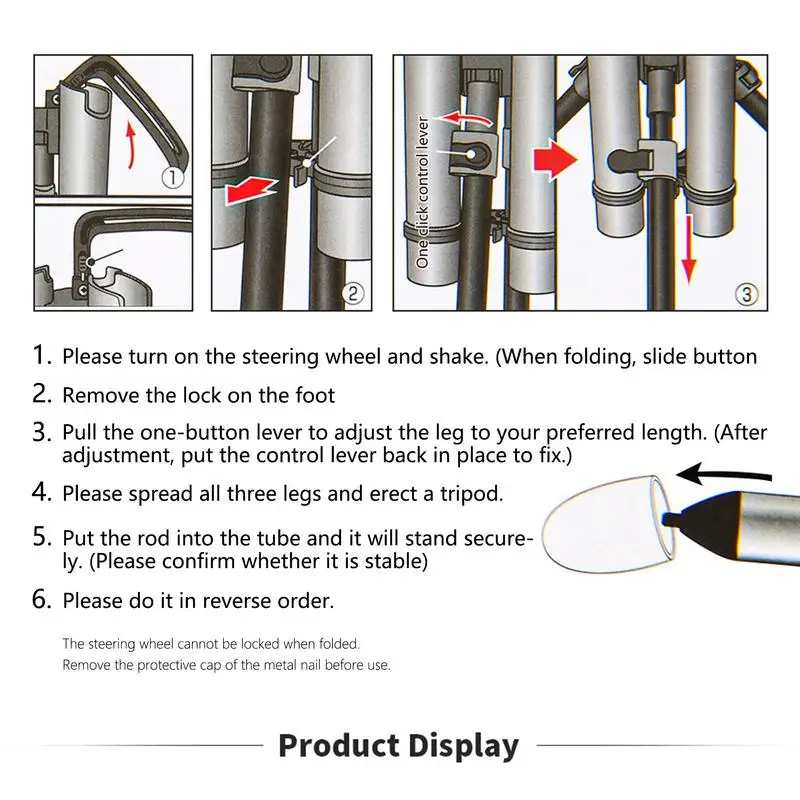 ①

②

One click control lever

③

1. Please turn on the steering wheel and shake. (When folding, slide button

2. Remove the lock on the foot

3. Pull the one-button lever to adjust the leg to your preferred length. (After adjustment, put the control lever back in place to fix.)

4. Please spread all three legs and erect a tripod.

5. Put the rod into the tube and it will stand securely. (Please confirm whether it is stable)

6. Please do it in reverse order.

The steering wheel cannot be locked when folded.
Remove the protective cap of the metal nail before use.

Product Display