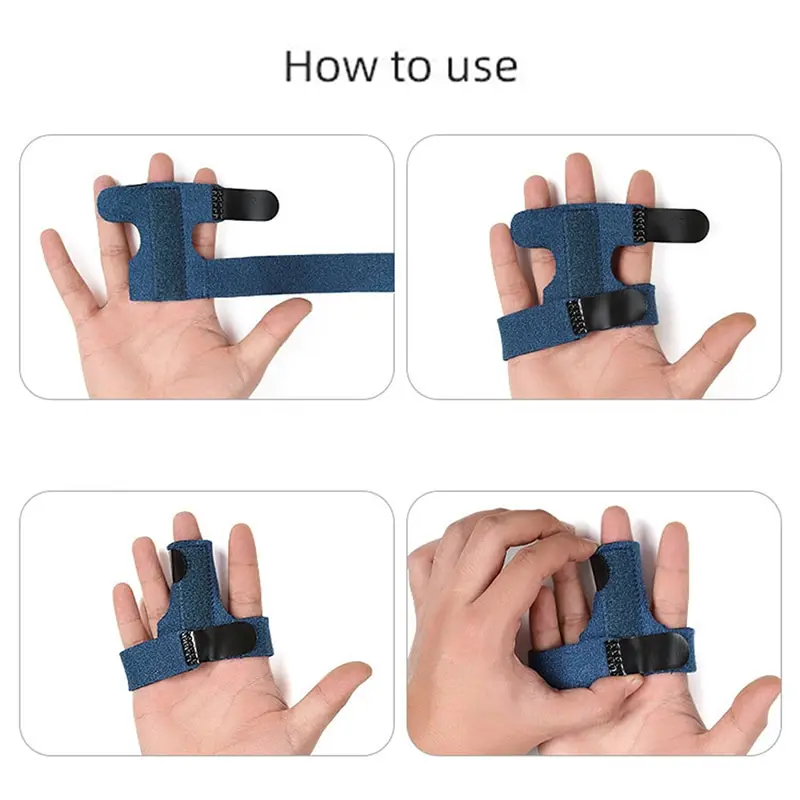 How to use