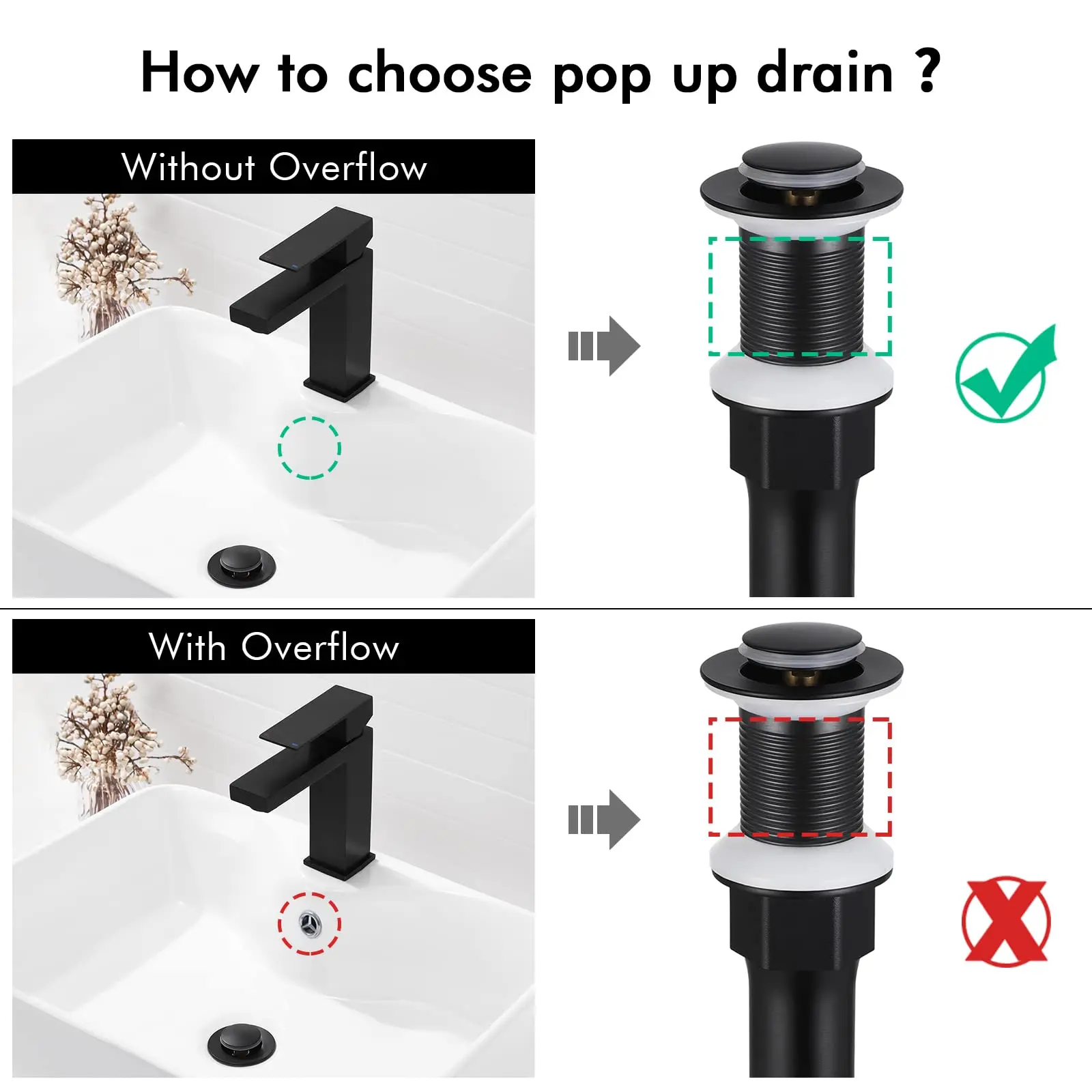 How to choose pop up drain ?

Without Overflow

With Overflow