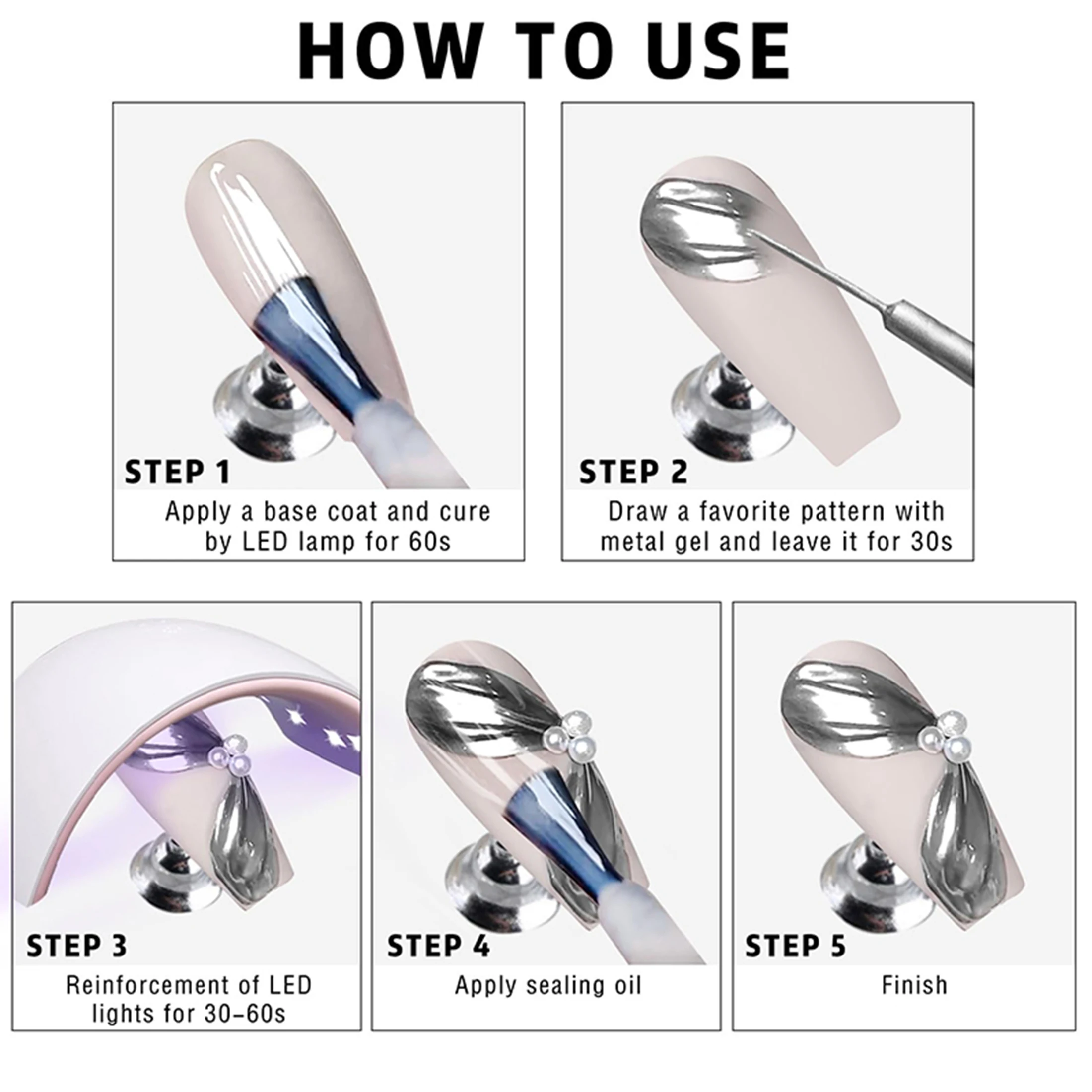 HOW TO USE

STEP 1
Apply a base coat and cure by LED lamp for 60s

STEP 2
Draw a favorite pattern with metal gel and leave it for 30s

STEP 3
Reinforcement of LED lights for 30-60s

STEP 4
Apply sealing oil

STEP 5
Finish