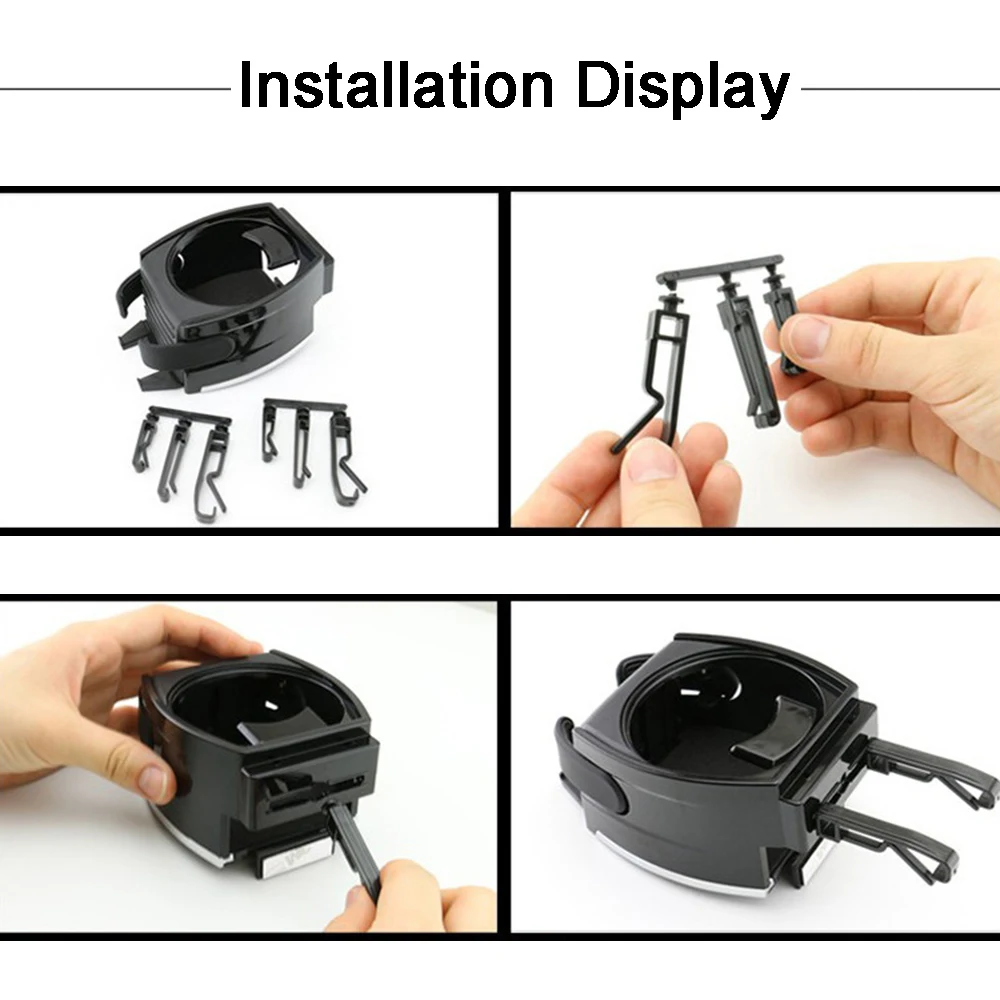 Installation Display