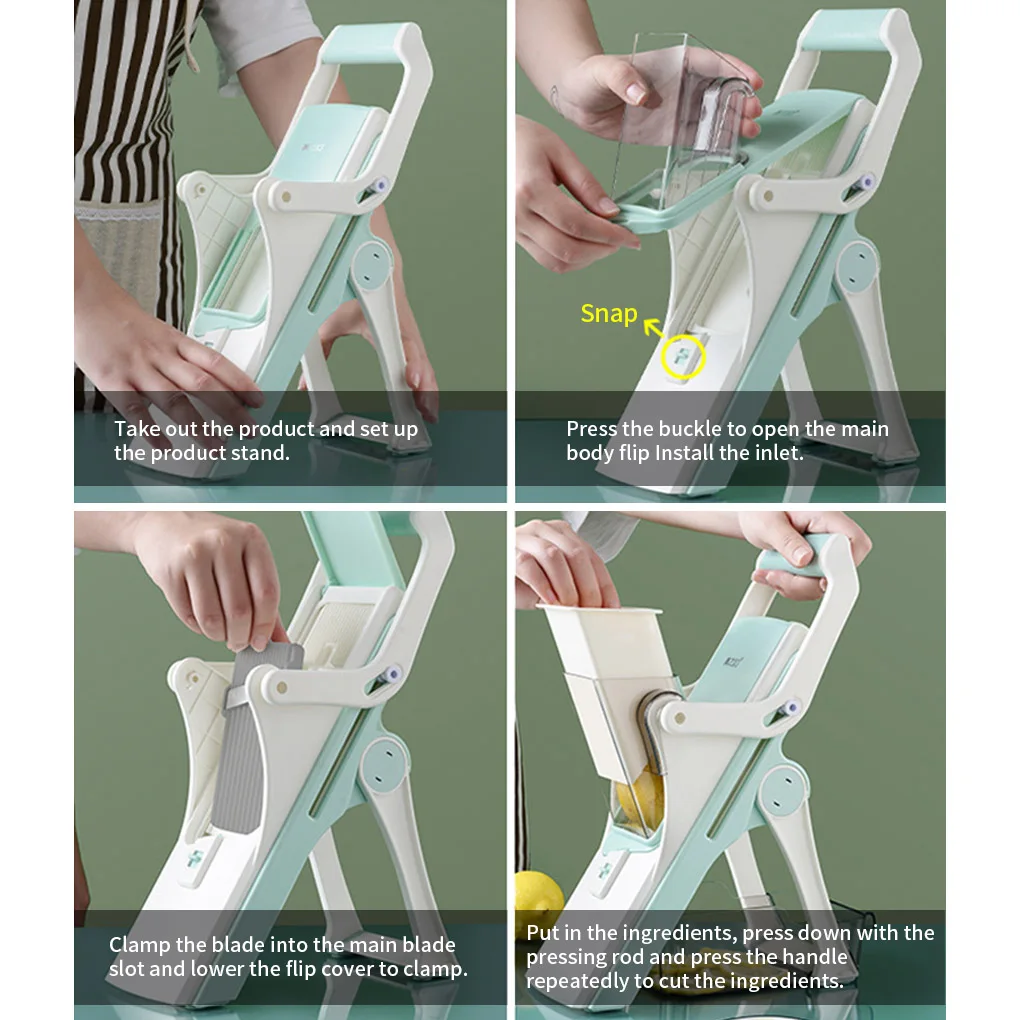 Take out the product and set up the product stand.

Snap

Press the buckle to open the main body flip Install the inlet.

Clamp the blade into the main blade slot and lower the flip cover to clamp.

Put in the ingredients, press down with the pressing rod and press the handle repeatedly to cut the ingredients.