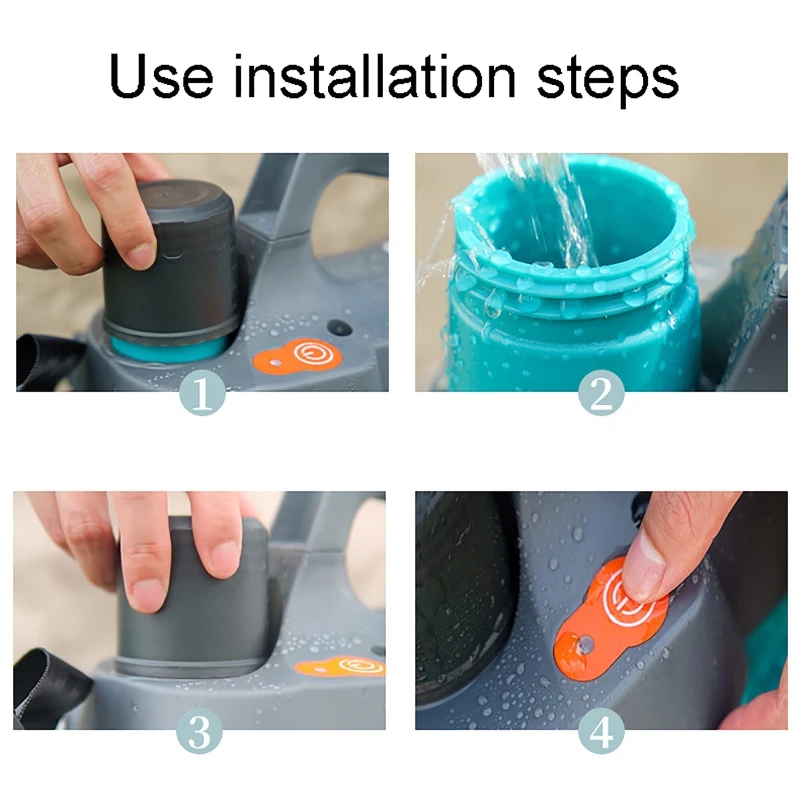 Use installation steps

1

2

3

4