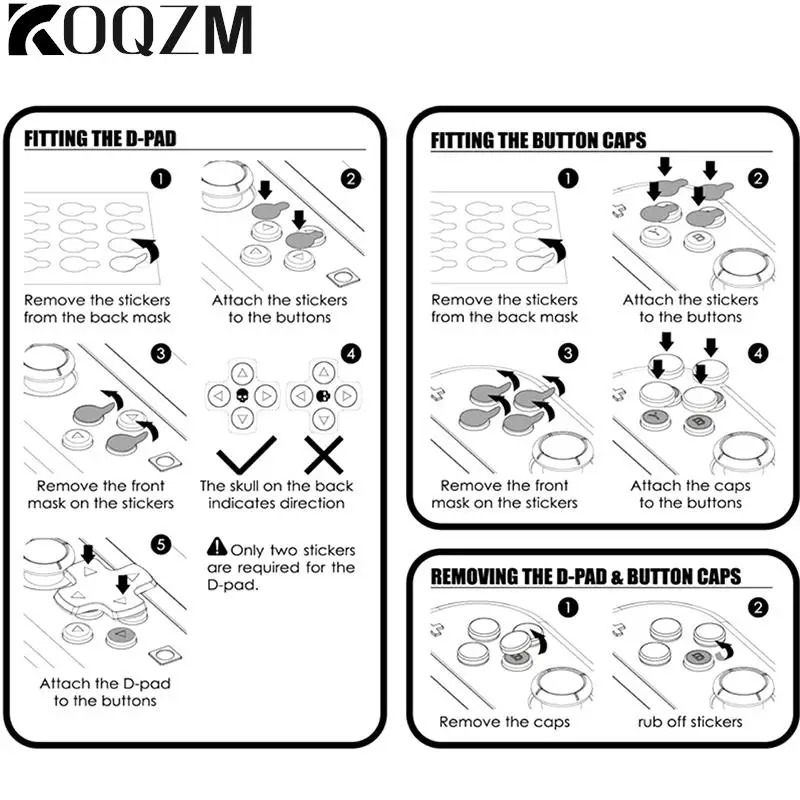 KOQZM

FITTING THE D-PAD

1
Remove the stickers from the back mask

2
Attach the stickers to the buttons

3
Remove the front mask on the stickers

4
The skull on the back indicates direction

5
Attach the D-pad to the buttons

Only two stickers are required for the D-pad.

FITTING THE BUTTON CAPS

1
Remove the stickers from the back mask

2
Y B
Attach the stickers to the buttons

3
Remove the front mask on the stickers

4
Y B
Attach the caps to the buttons

REMOVING THE D-PAD & BUTTON CAPS

1
Remove the caps

2
B
rub off stickers