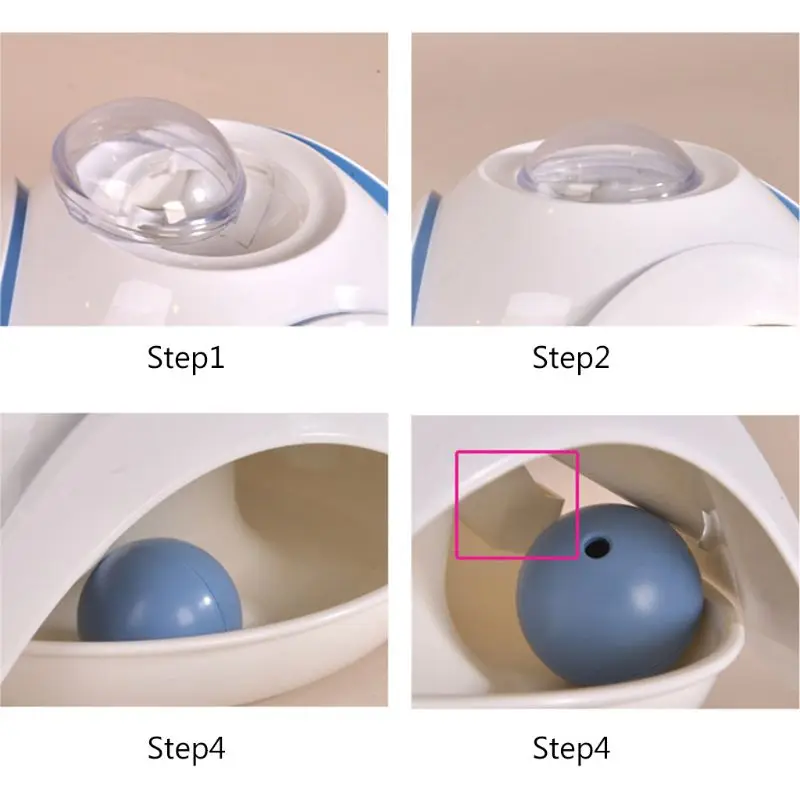 Step1

Step2

Step4

Step4