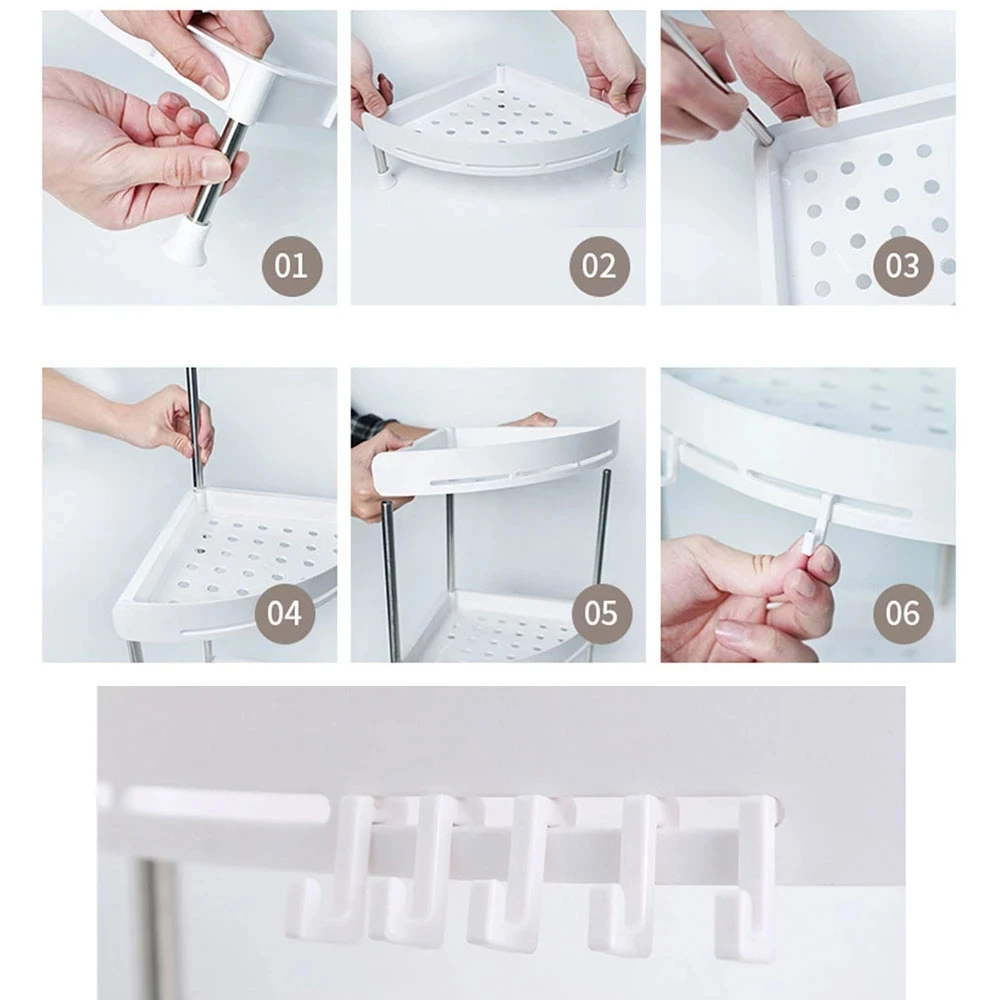 01

02

03

04

05

06