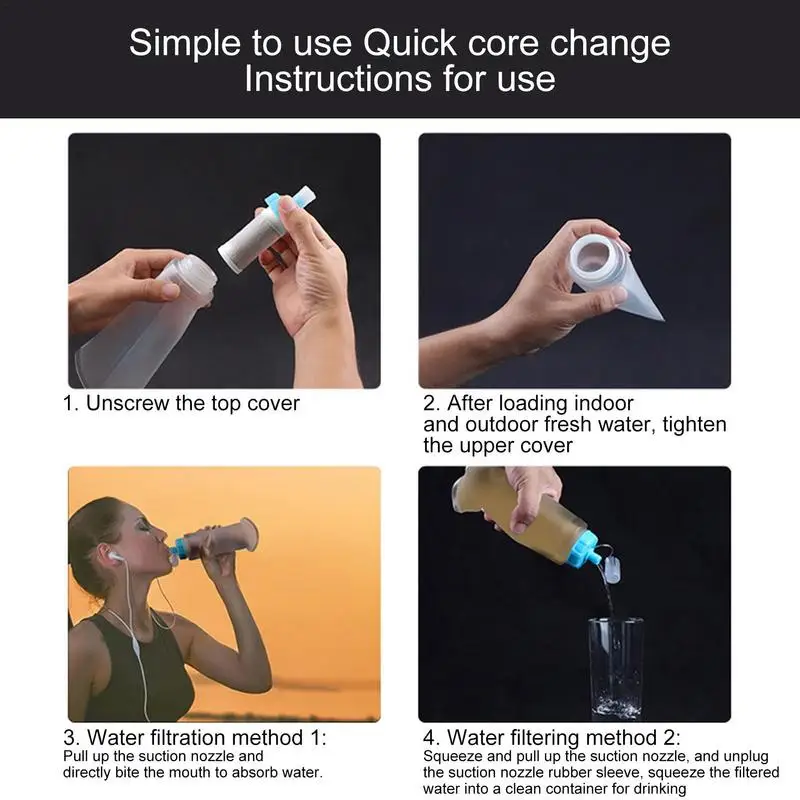 Simple to use Quick core change
Instructions for use

1. Unscrew the top cover

2. After loading indoor and outdoor fresh water, tighten the upper cover

3. Water filtration method 1:
Pull up the suction nozzle and directly bite the mouth to absorb water.

4. Water filtering method 2:
Squeeze and pull up the suction nozzle, and unplug the suction nozzle rubber sleeve, squeeze the filtered water into a clean container for drinking