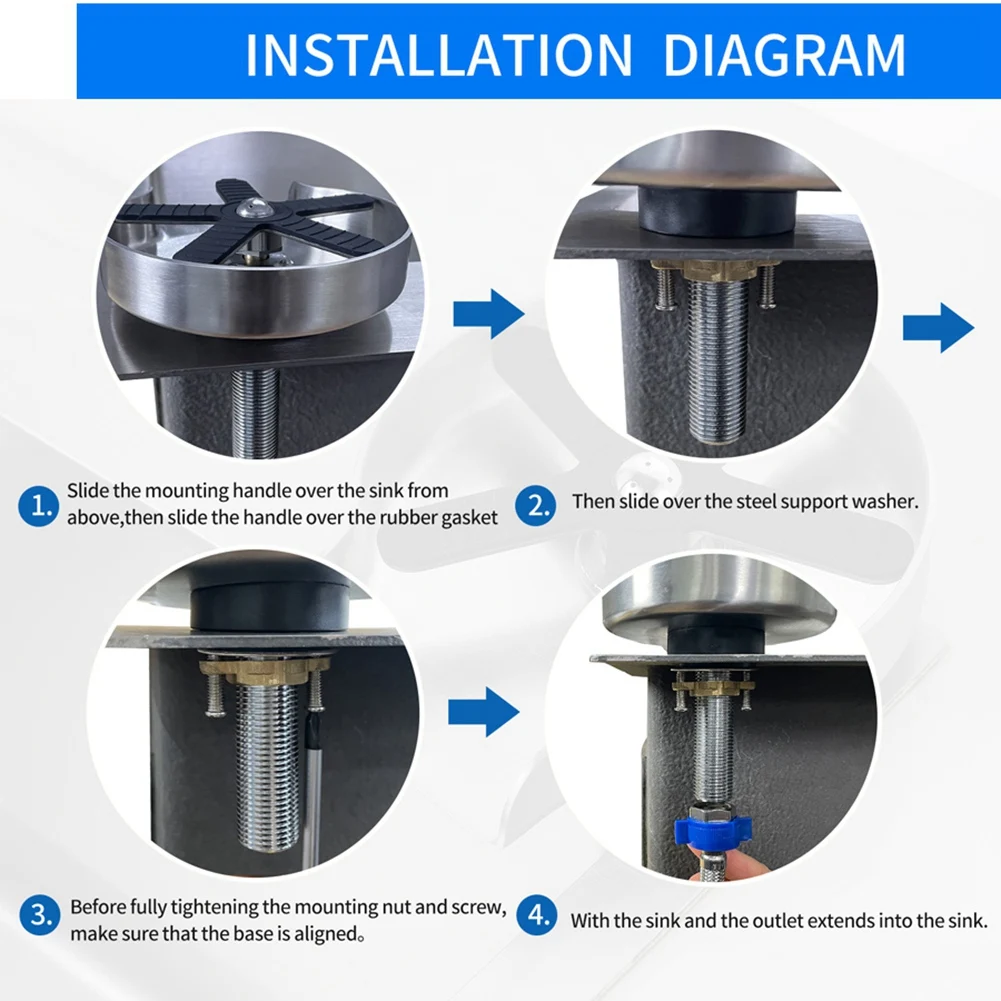 INSTALLATION DIAGRAM

1. Slide the mounting handle over the sink from above,then slide the handle over the rubber gasket

2. Then slide over the steel support washer.

3. Before fully tightening the mounting nut and screw, make sure that the base is aligned。

4. With the sink and the outlet extends into the sink.