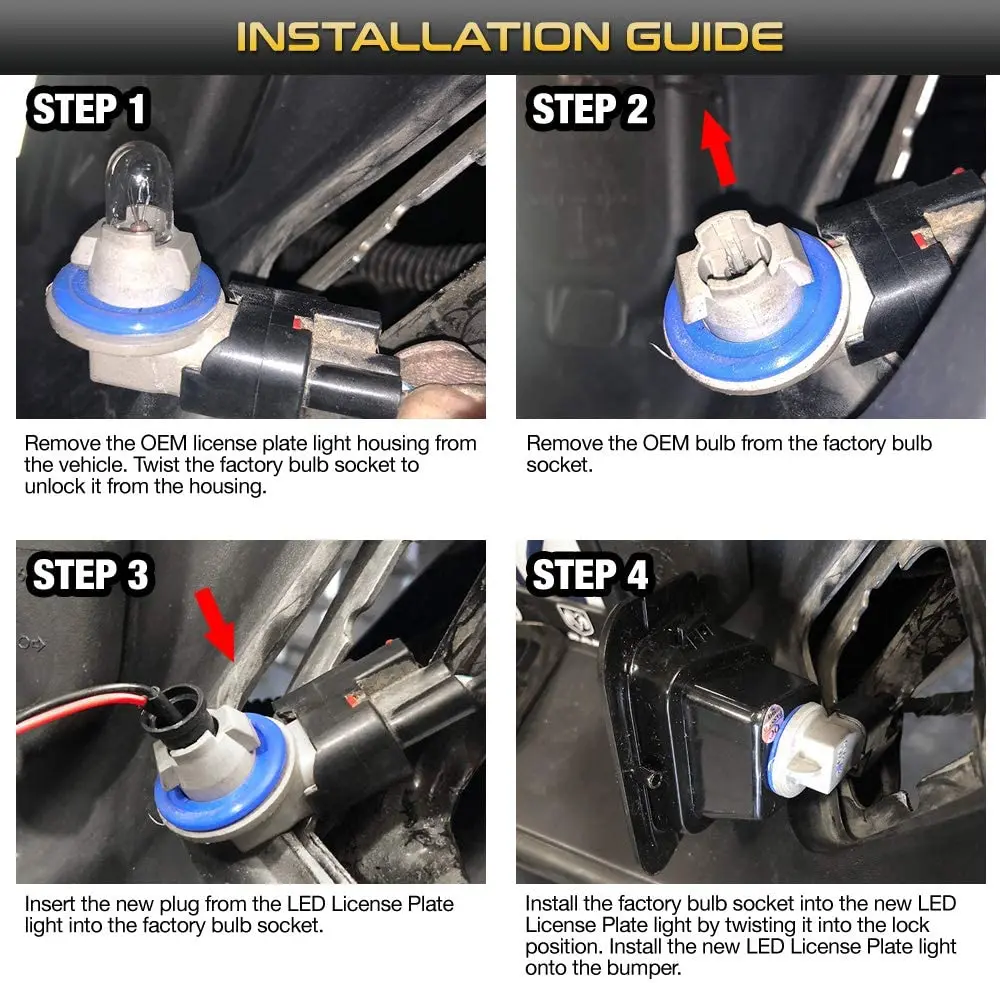 INSTALLATION GUIDE

STEP 1

Remove the OEM license plate light housing from the vehicle. Twist the factory bulb socket to unlock it from the housing.

STEP 2

Remove the OEM bulb from the factory bulb socket.

STEP 3

Insert the new plug from the LED License Plate light into the factory bulb socket.

STEP 4

Install the factory bulb socket into the new LED License Plate light by twisting it into the lock position. Install the new LED License Plate light onto the bumper.