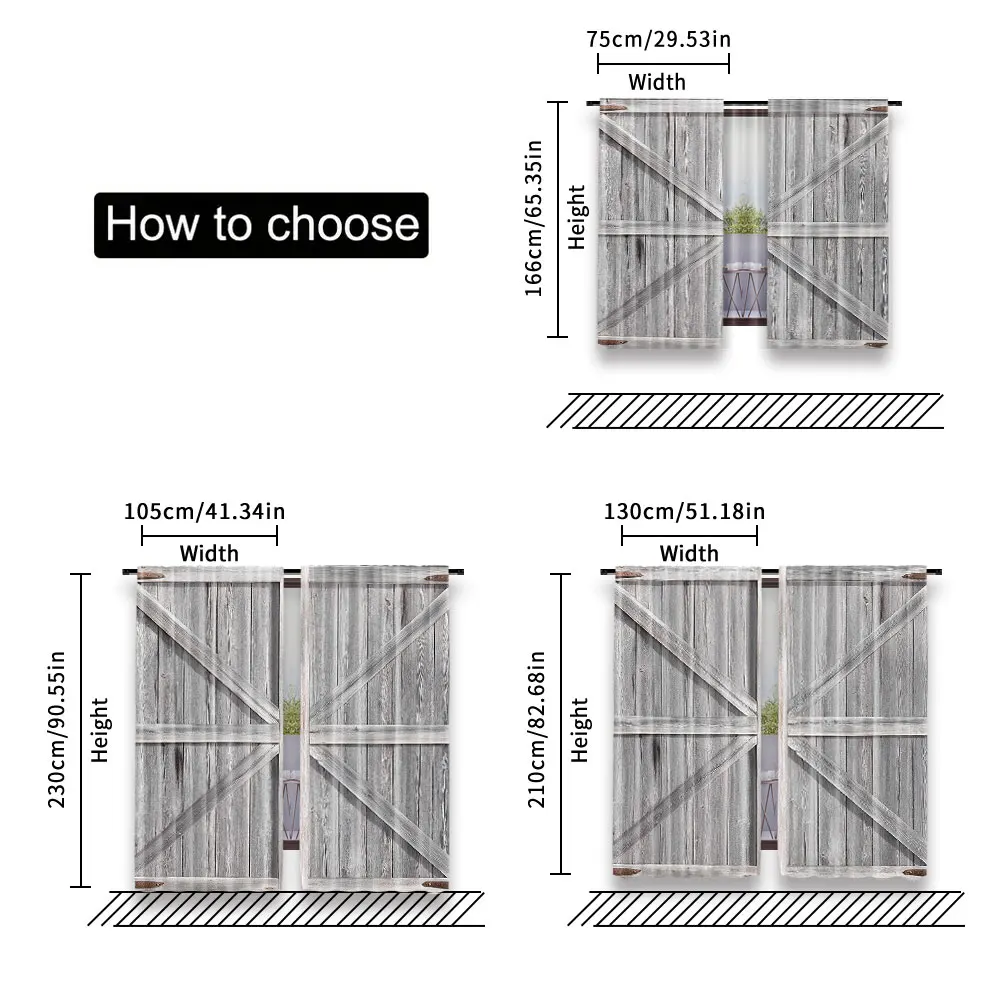 How to choose

75cm/29.53in
Width
166cm/65.35in
Height

105cm/41.34in
Width
230cm/90.55in
Height

130cm/51.18in
Width
210cm/82.68in
Height