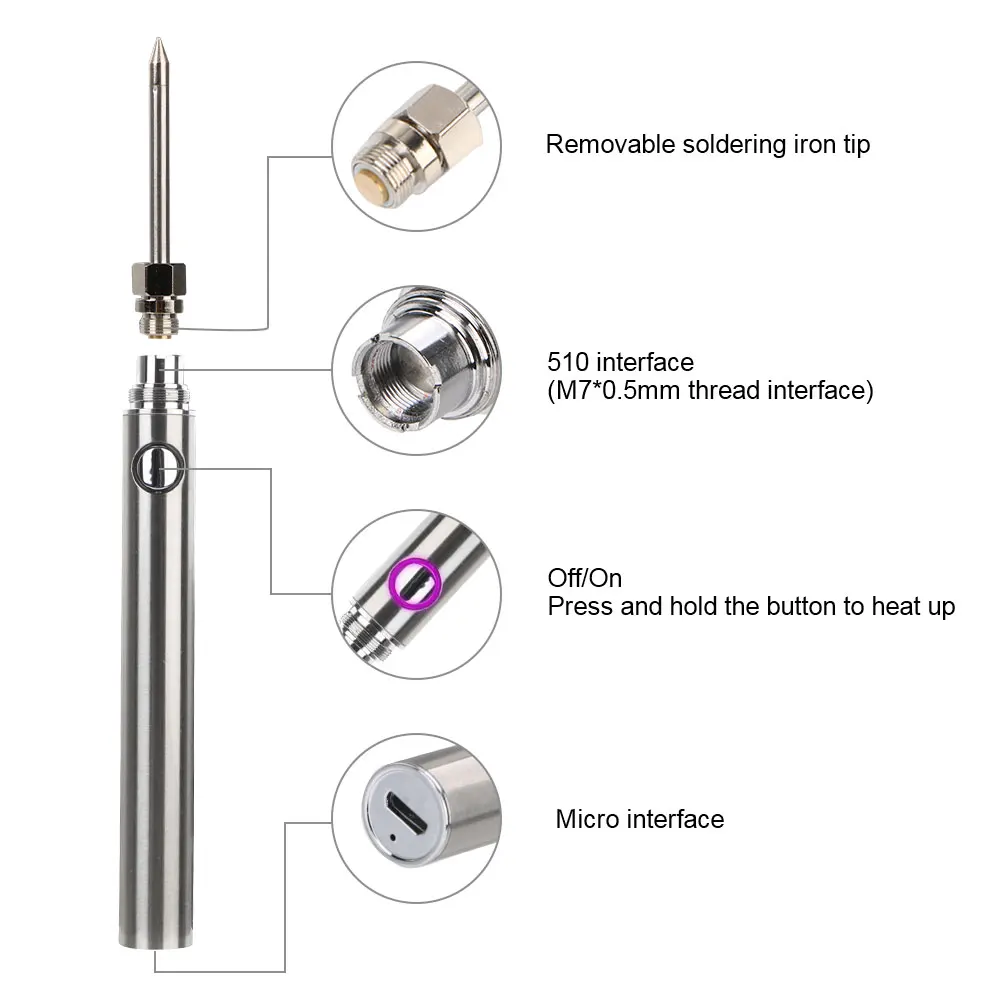 Removable soldering iron tip

510 interface
(M7*0.5mm thread interface)

Off/On
Press and hold the button to heat up

Micro interface