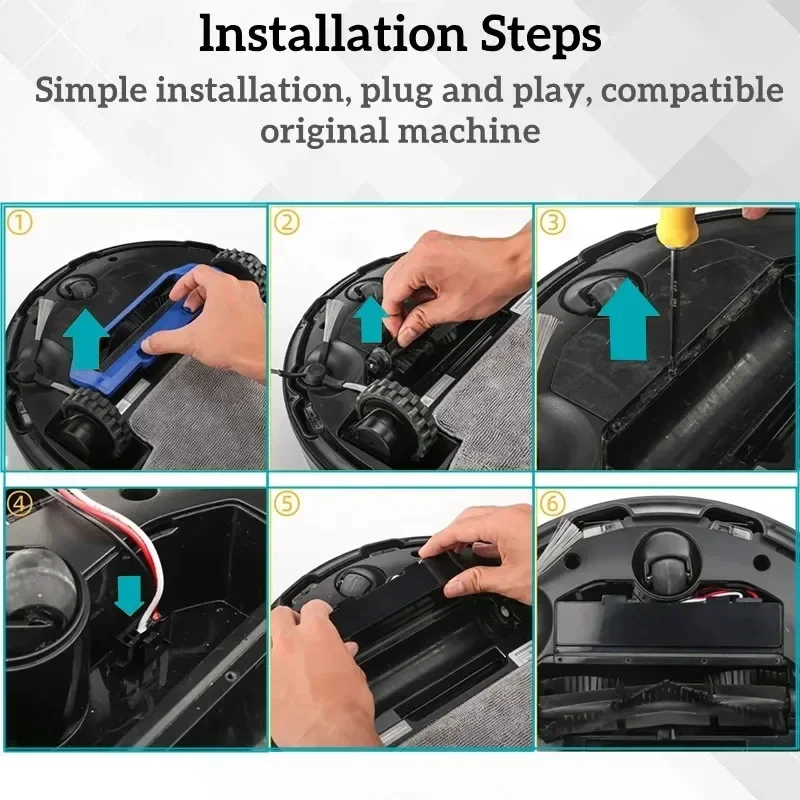 Installation Steps

Simple installation, plug and play, compatible original machine

①

②

③

④

⑤

⑥