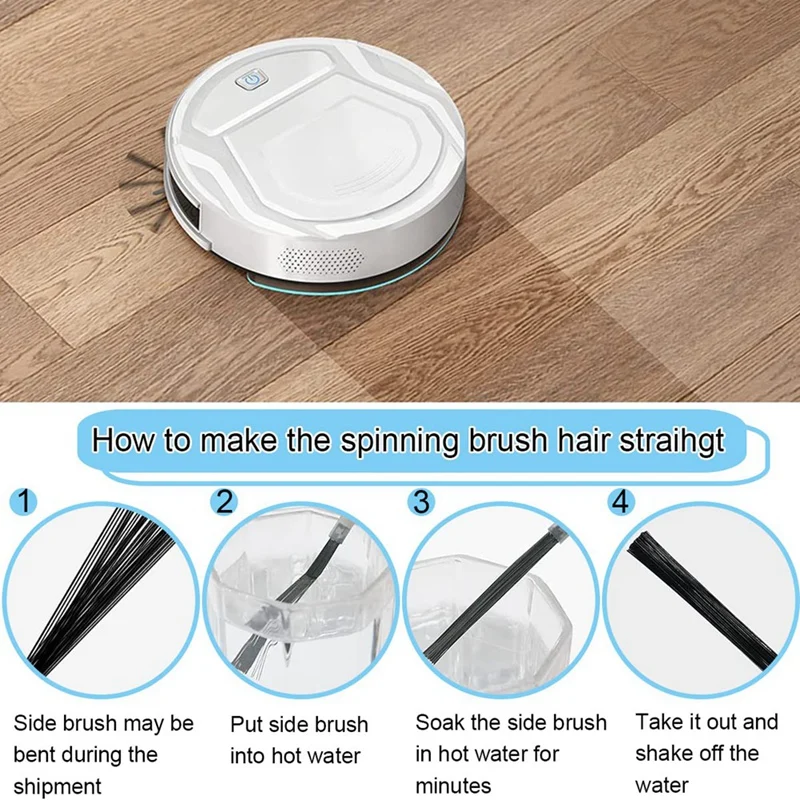 How to make the spinning brush hair straihgt

1

Side brush may be bent during the shipment

2

Put side brush into hot water

3

Soak the side brush in hot water for minutes

4

Take it out and shake off the water