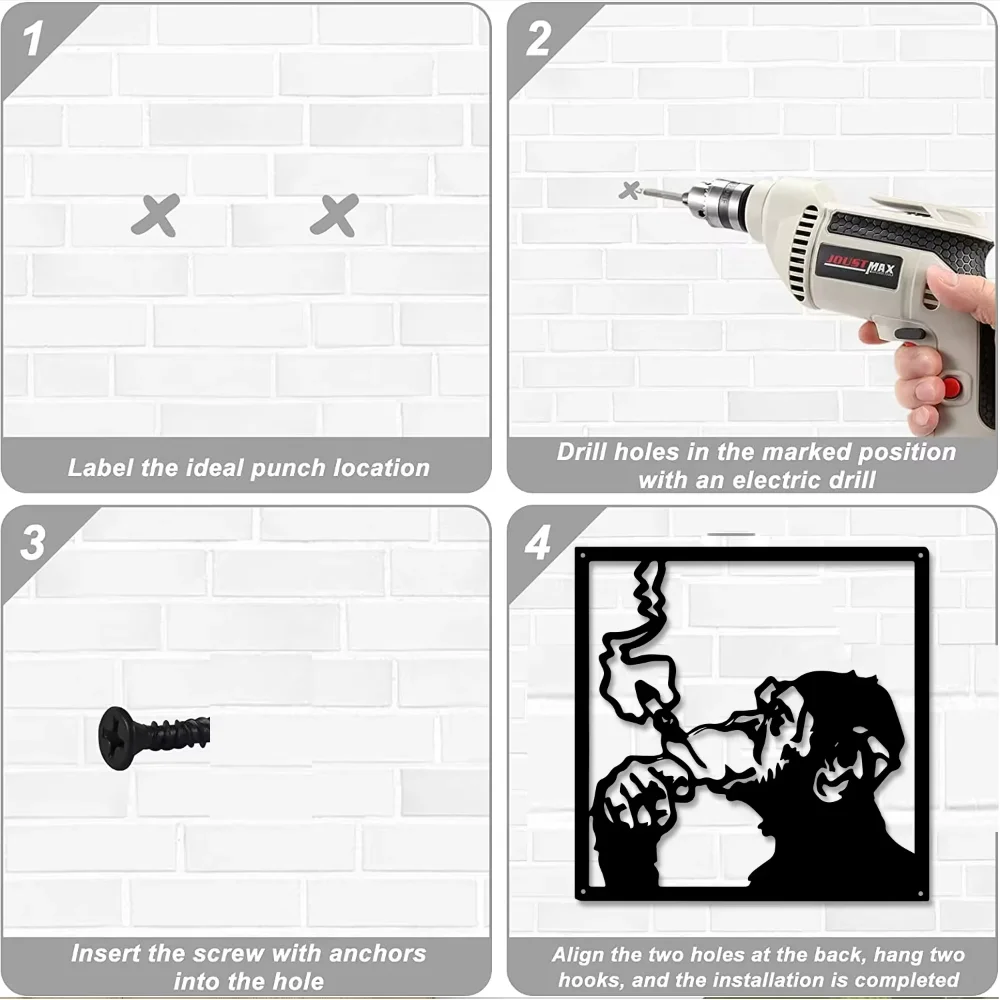 1

Label the ideal punch location

2

JOUSTMAX

Drill holes in the marked position with an electric drill

3

Insert the screw with anchors into the hole

4

Align the two holes at the back, hang two hooks, and the installation is completed