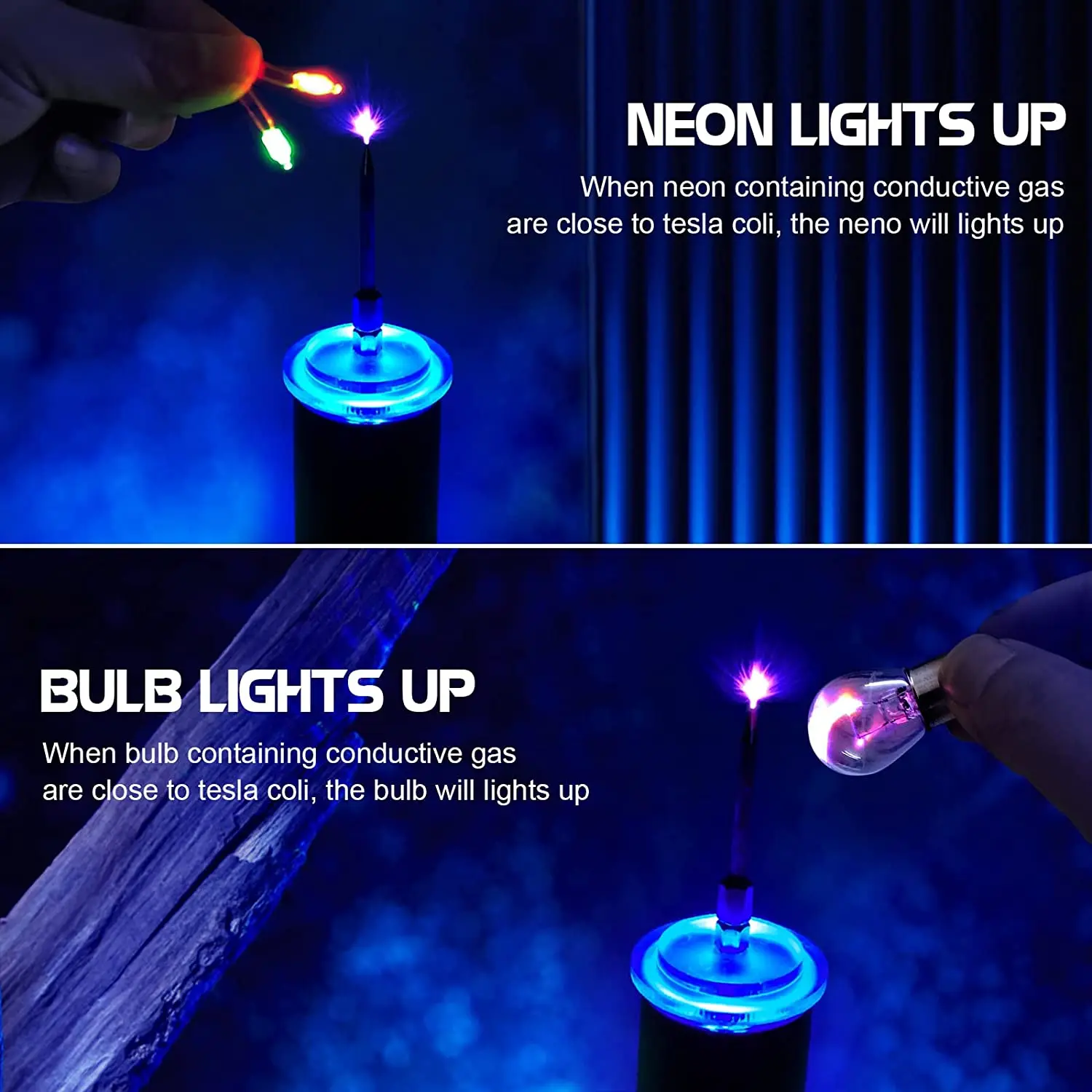 NEON LIGHTS UP

When neon containing conductive gas are close to tesla coli, the neno will lights up

BULB LIGHTS UP

When bulb containing conductive gas are close to tesla coli, the bulb will lights up