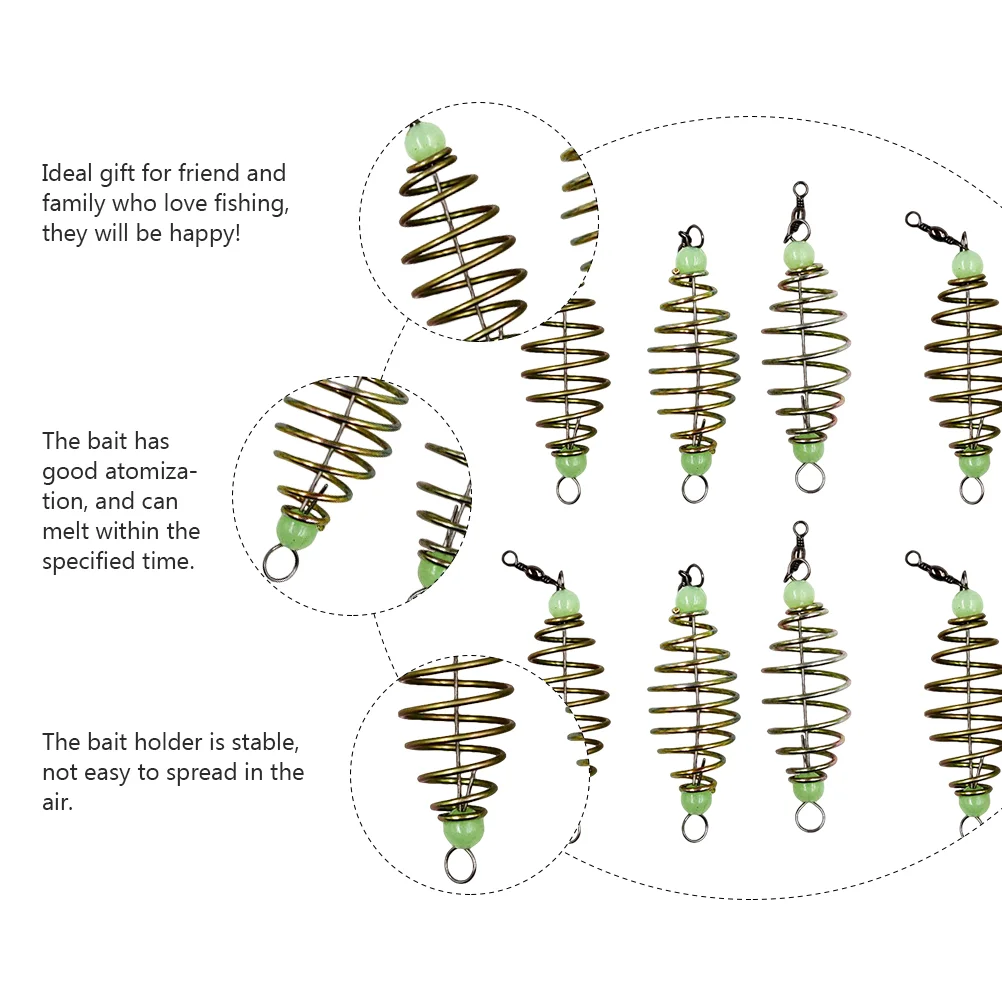 Ideal gift for friend and family who love fishing, they will be happy!

The bait has good atomization, and can melt within the specified time.

The bait holder is stable, not easy to spread in the air.