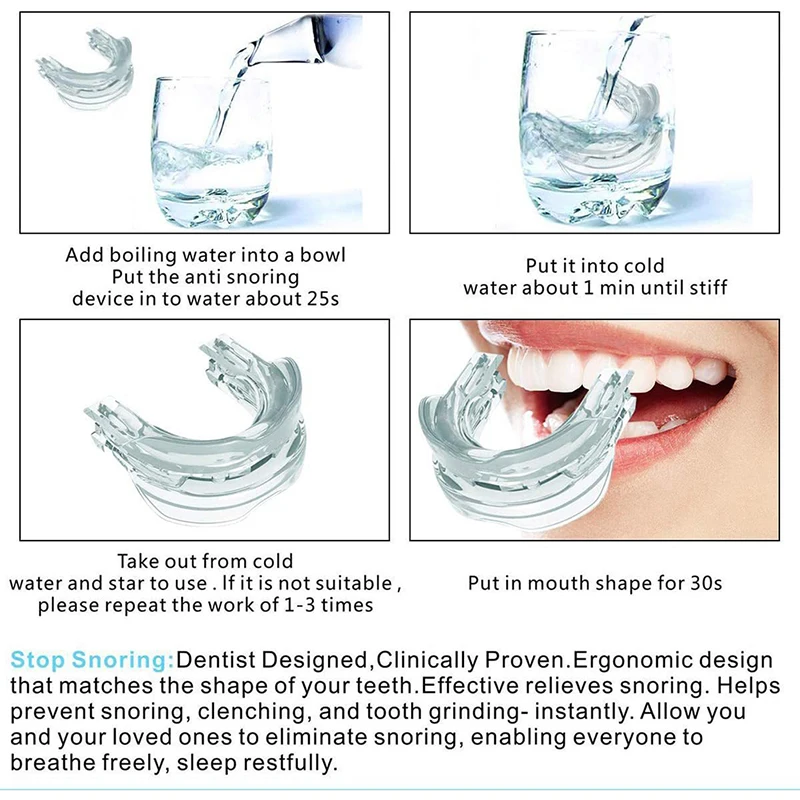 Add boiling water into a bowl
Put the anti snoring
device in to water about 25s

Put it into cold
water about 1 min until stiff

Take out from cold
water and star to use . If it is not suitable ,
please repeat the work of 1-3 times

Put in mouth shape for 30s

Stop Snoring:Dentist Designed,Clinically Proven.Ergonomic design that matches the shape of your teeth.Effective relieves snoring. Helps prevent snoring, clenching, and tooth grinding- instantly. Allow you and your loved ones to eliminate snoring, enabling everyone to breathe freely, sleep restfully.