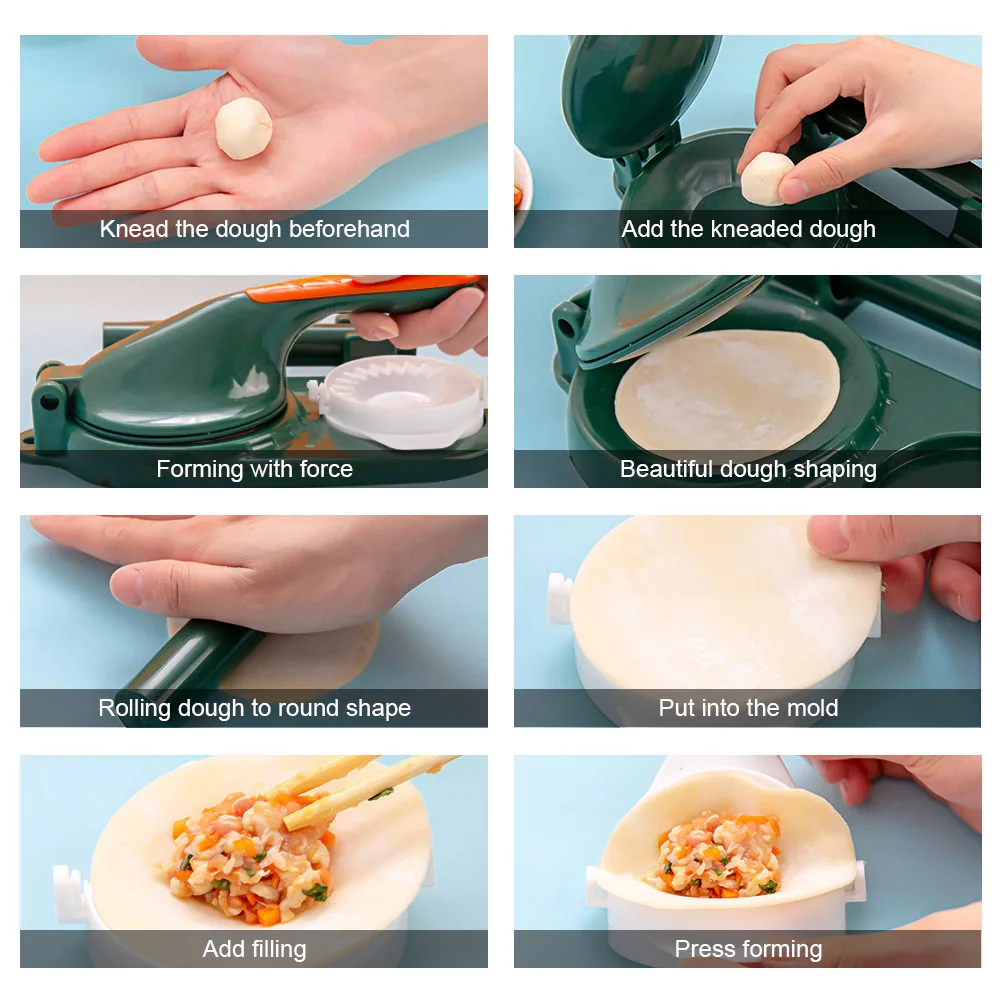 Knead the dough beforehand

Add the kneaded dough

Forming with force

Beautiful dough shaping

Rolling dough to round shape

Put into the mold

Add filling

Press forming