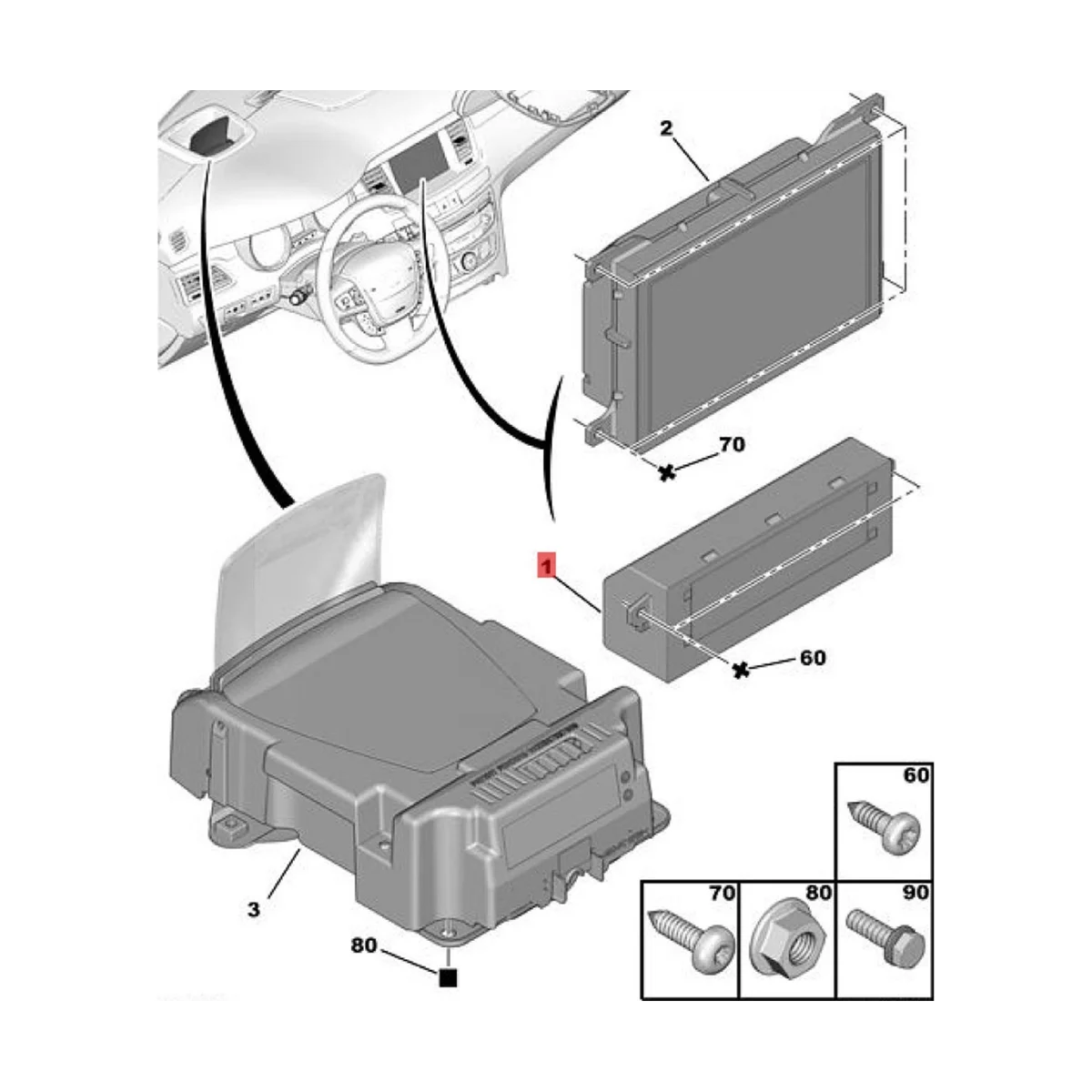 2

70

1

60

3

80

60

70

80

90