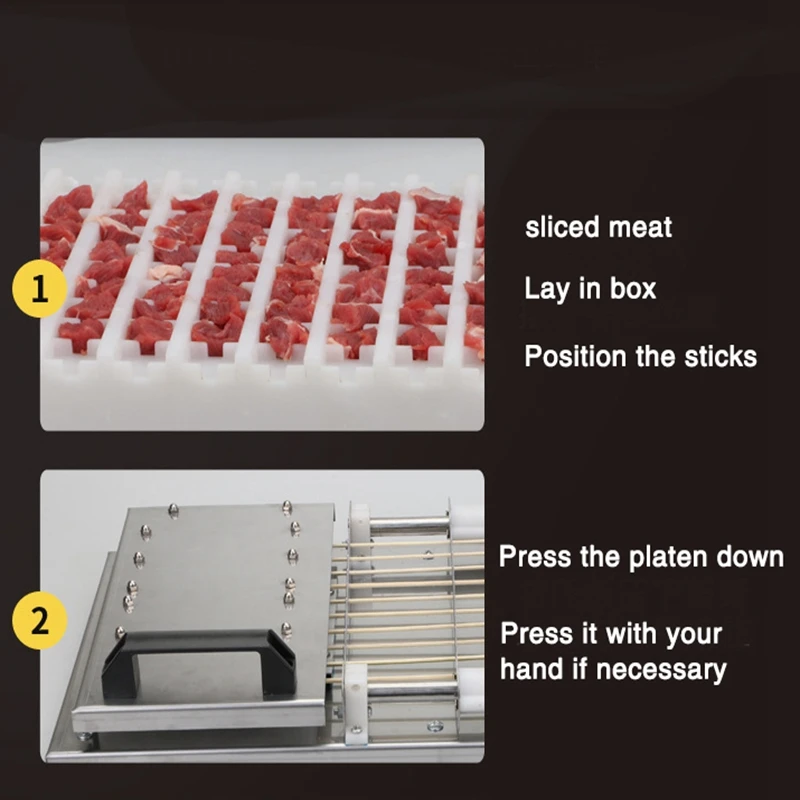 1

sliced meat

Lay in box

Position the sticks

2

Press the platen down

Press it with your hand if necessary