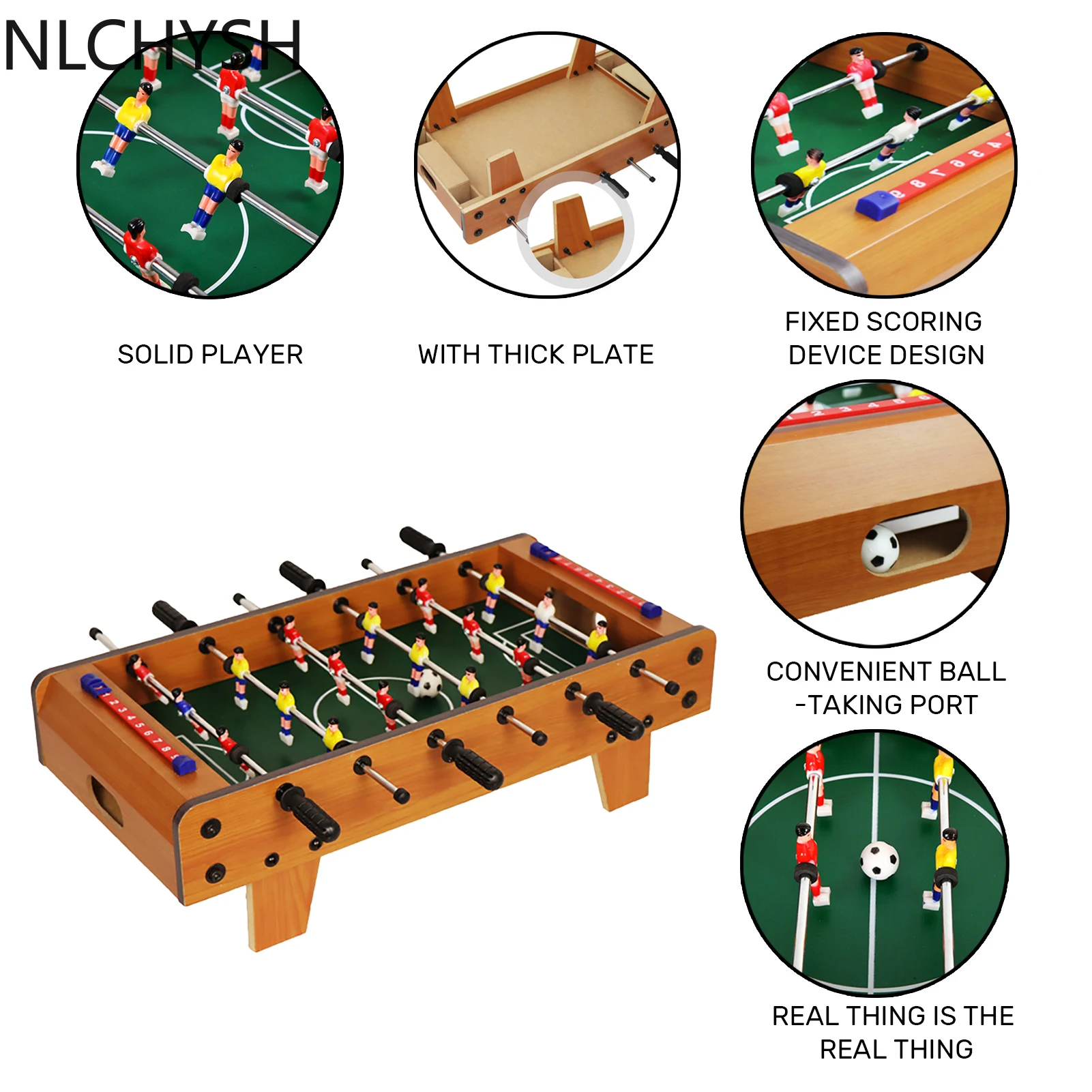 NLCHYSH

SOLID PLAYER

WITH THICK PLATE

FIXED SCORING DEVICE DESIGN

CONVENIENT BALL -TAKING PORT

REAL THING IS THE REAL THING