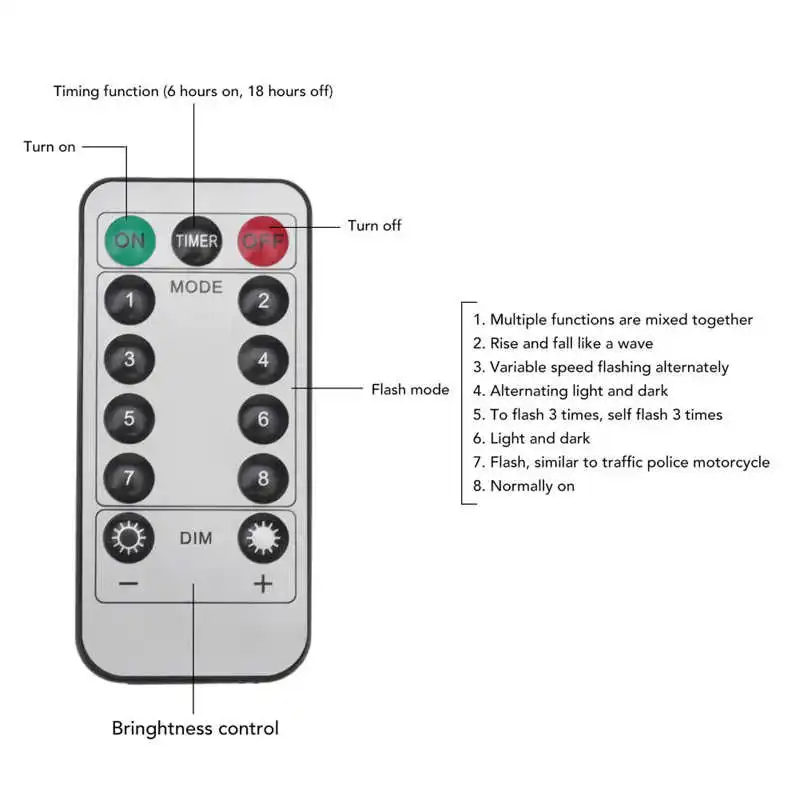 Timing function (6 hours on, 18 hours off)

Turn on

ON TIMER OFF

Turn off

MODE

1 2

3 4

5 6

7 8

Flash mode

1. Multiple functions are mixed together
2. Rise and fall like a wave
3. Variable speed flashing alternately
4. Alternating light and dark
5. To flash 3 times, self flash 3 times
6. Light and dark
7. Flash, similar to traffic police motorcycle
8. Normally on

DIM

− +

Bringhtness control