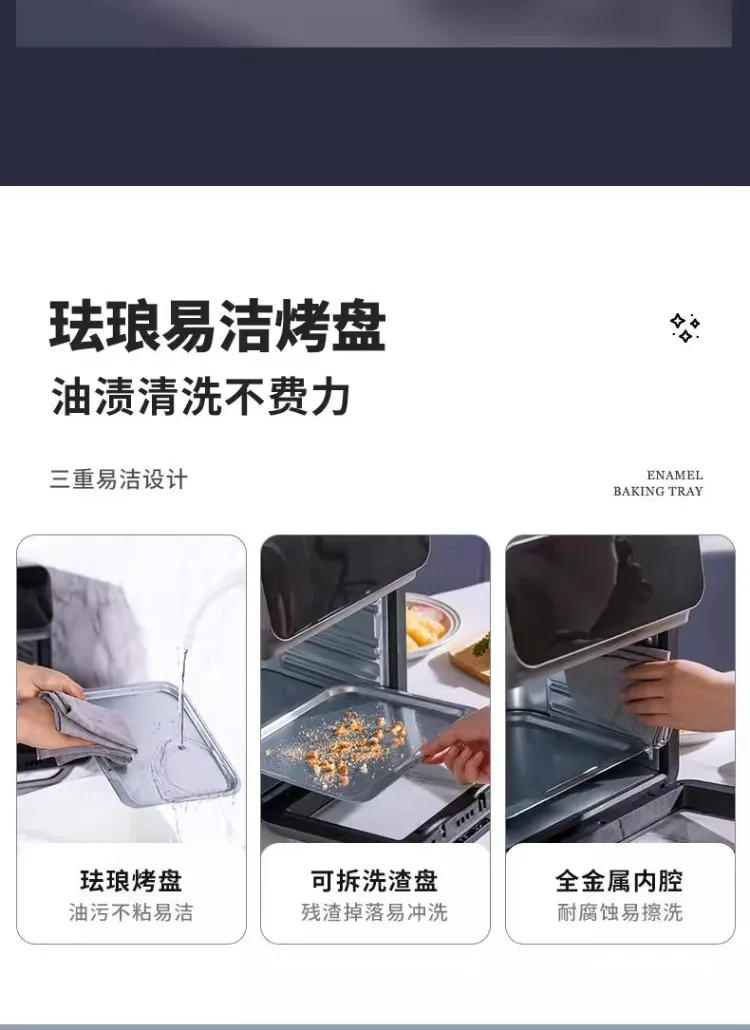 珐琅易洁烤盘

油渍清洗不费力

三重易洁设计

ENAMEL
BAKING TRAY

珐琅烤盘
油污不粘易洁

可拆洗渣盘
残渣掉落易冲洗

全金属内腔
耐腐蚀易擦洗