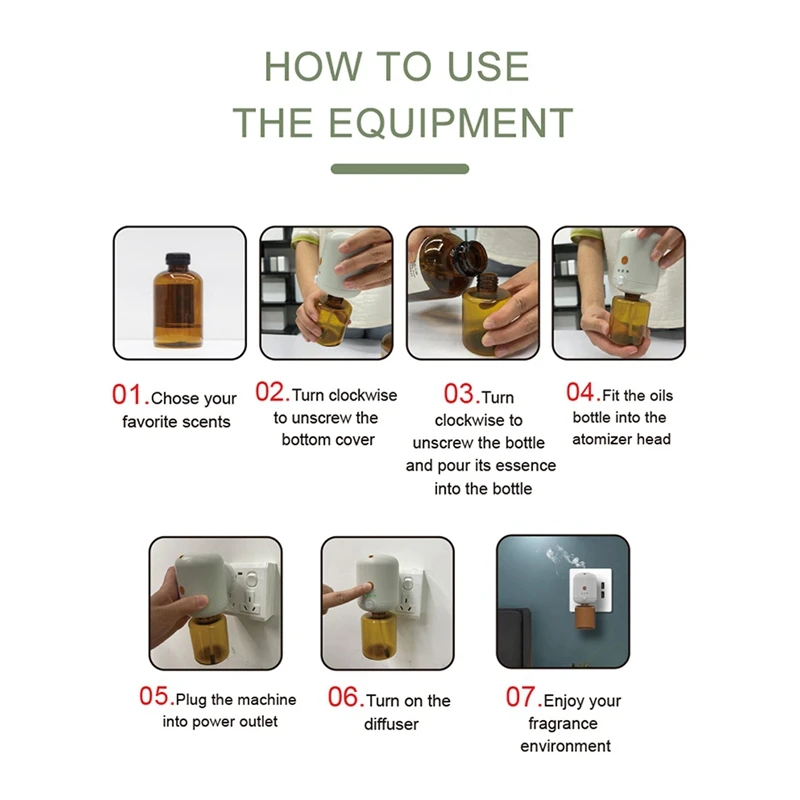 HOW TO USE
THE EQUIPMENT

01.Chose your favorite scents

02.Turn clockwise to unscrew the bottom cover

03.Turn clockwise to unscrew the bottle and pour its essence into the bottle

04.Fit the oils bottle into the atomizer head

05.Plug the machine into power outlet

06.Turn on the diffuser

07.Enjoy your fragrance environment