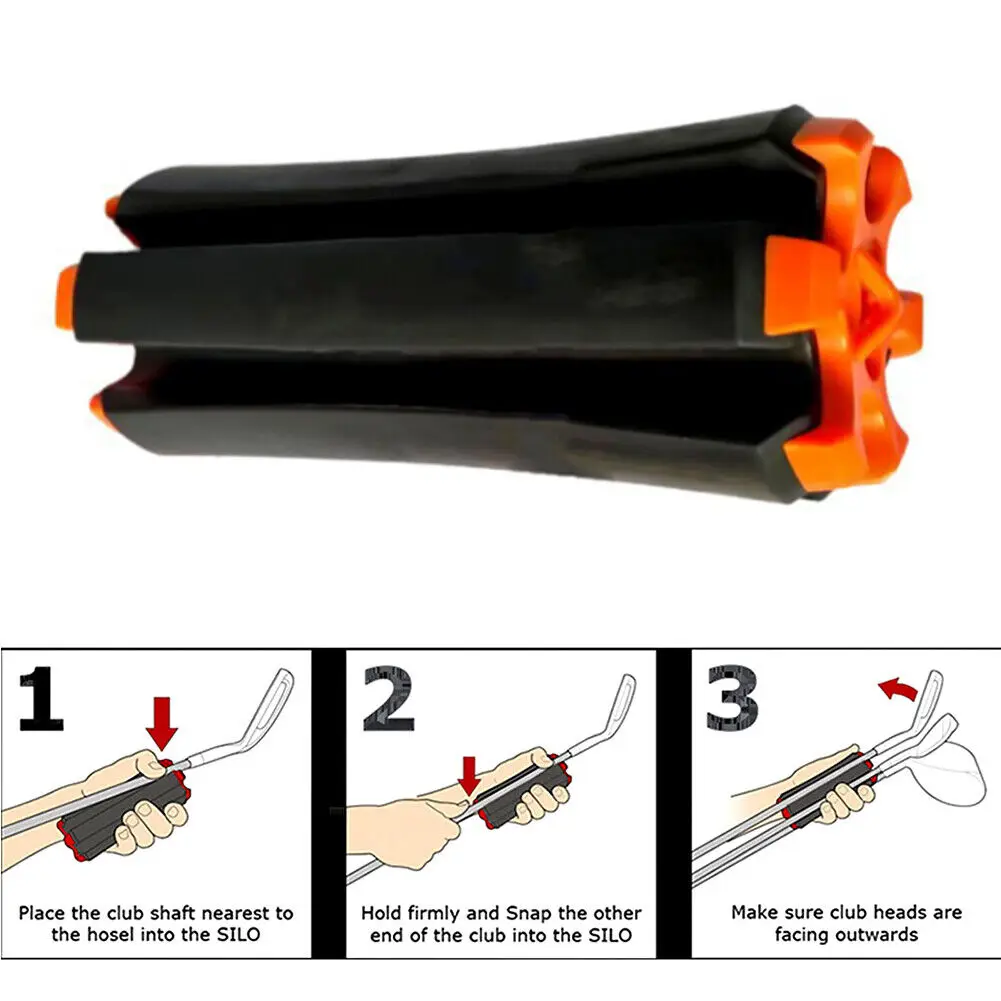 1

Place the club shaft nearest to the hosel into the SILO

2

Hold firmly and Snap the other end of the club into the SILO

3

Make sure club heads are facing outwards