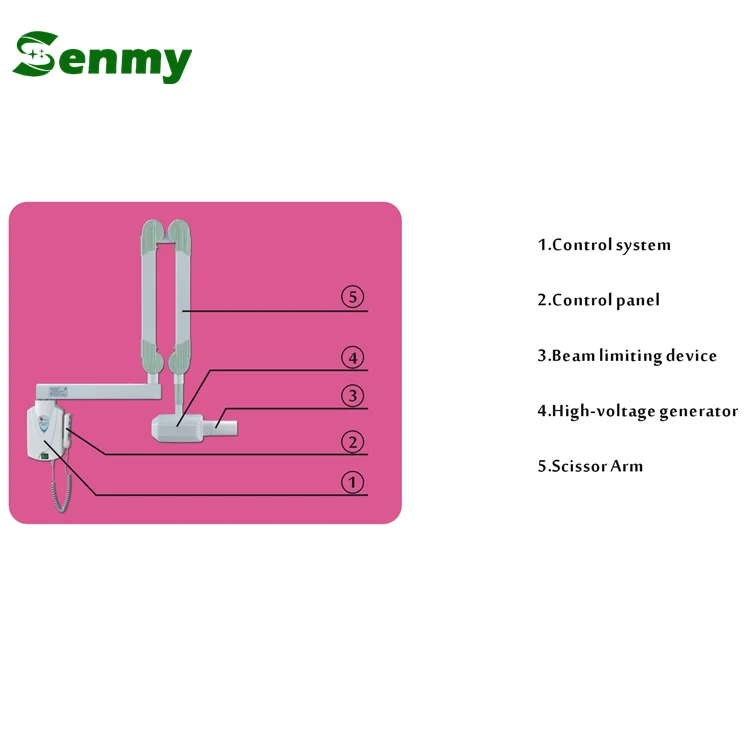 Senmy

5
4
3
2
1

1.Control system

2.Control panel

3.Beam limiting device

4.High-voltage generator

5.Scissor Arm