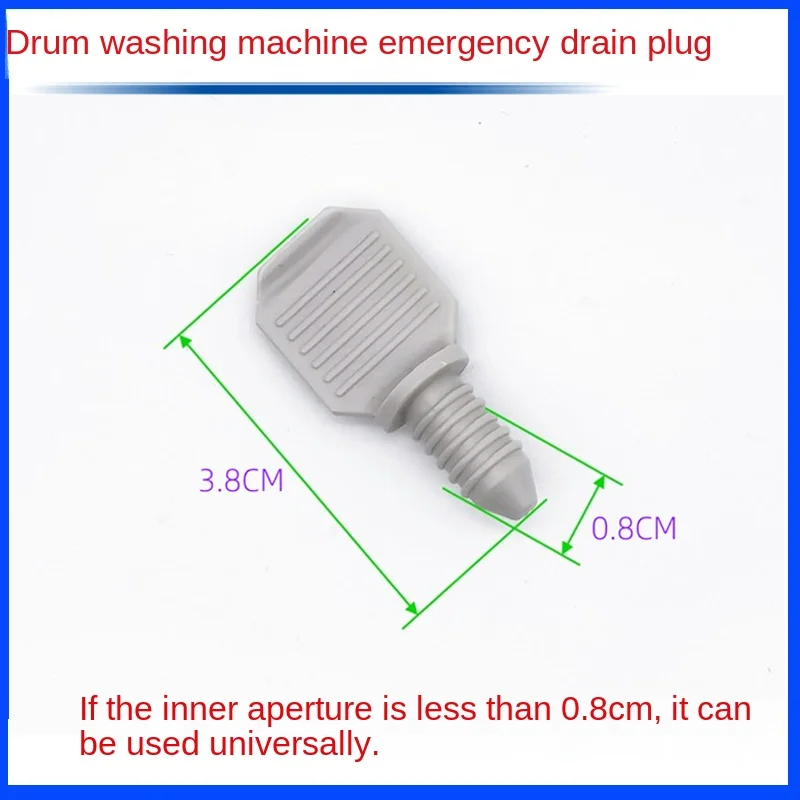 Drum washing machine emergency drain plug

3.8CM

0.8CM

If the inner aperture is less than 0.8cm, it can be used universally.