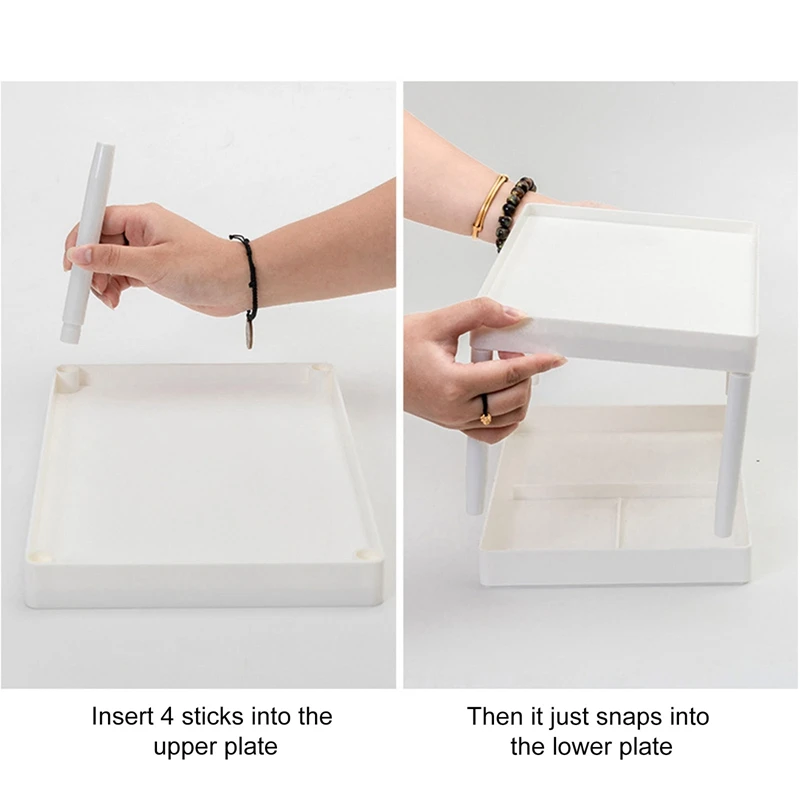 Insert 4 sticks into the upper plate

Then it just snaps into the lower plate