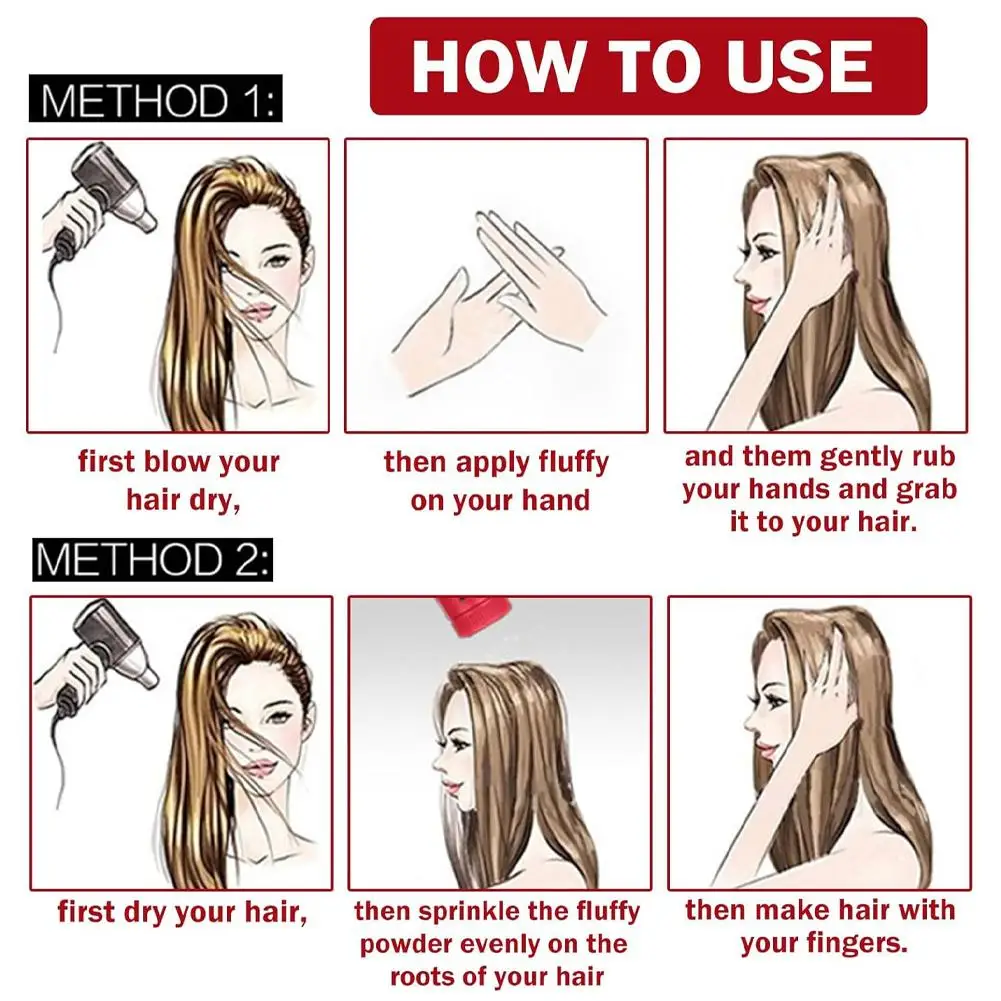 HOW TO USE

METHOD 1:

first blow your hair dry,

then apply fluffy on your hand

and them gently rub your hands and grab it to your hair.

METHOD 2:

first dry your hair,

then sprinkle the fluffy powder evenly on the roots of your hair

then make hair with your fingers.