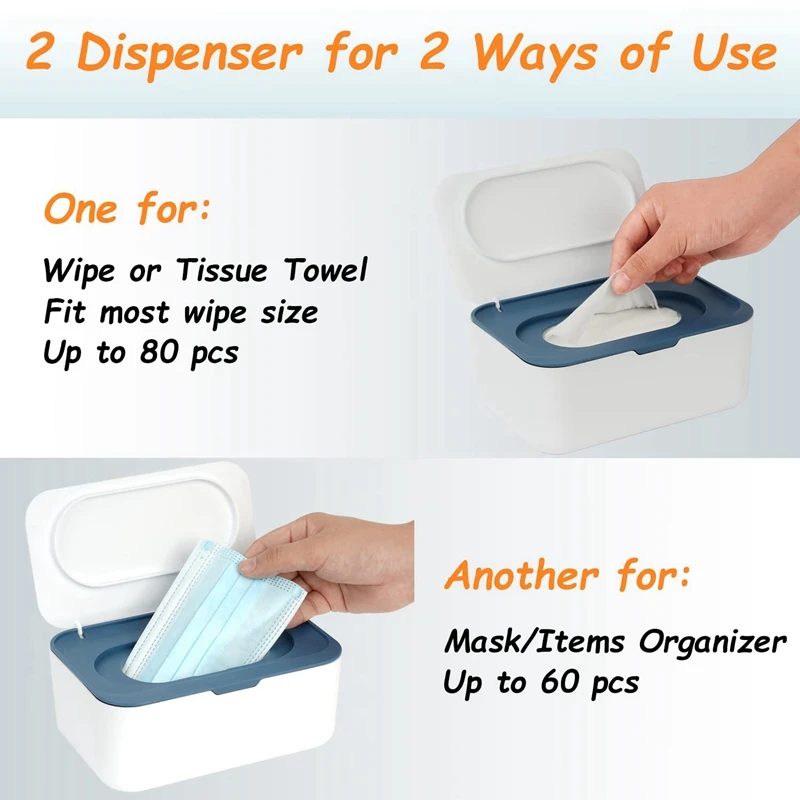 2 Dispenser for 2 Ways of Use

One for:

Wipe or Tissue Towel
Fit most wipe size
Up to 80 pcs

Another for:

Mask/Items Organizer
Up to 60 pcs